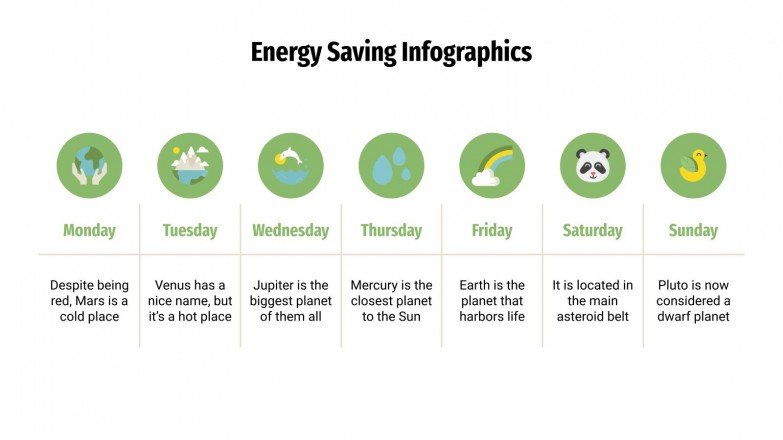 Energy Saving Infographics

| Monday | Tuesday | Wednesday | Thursday | Friday | Saturday | Sunday |
|---|---|---|---|---|---|---|
| Despite being red, Mars is a cold place | Venus has a nice name, but it's a hot place | Jupiter is the biggest planet of them all | Mercury is the closest planet to the Sun | Earth is the planet that harbors life | It is located in the main asteroid belt | Pluto is now considered a dwarf planet |