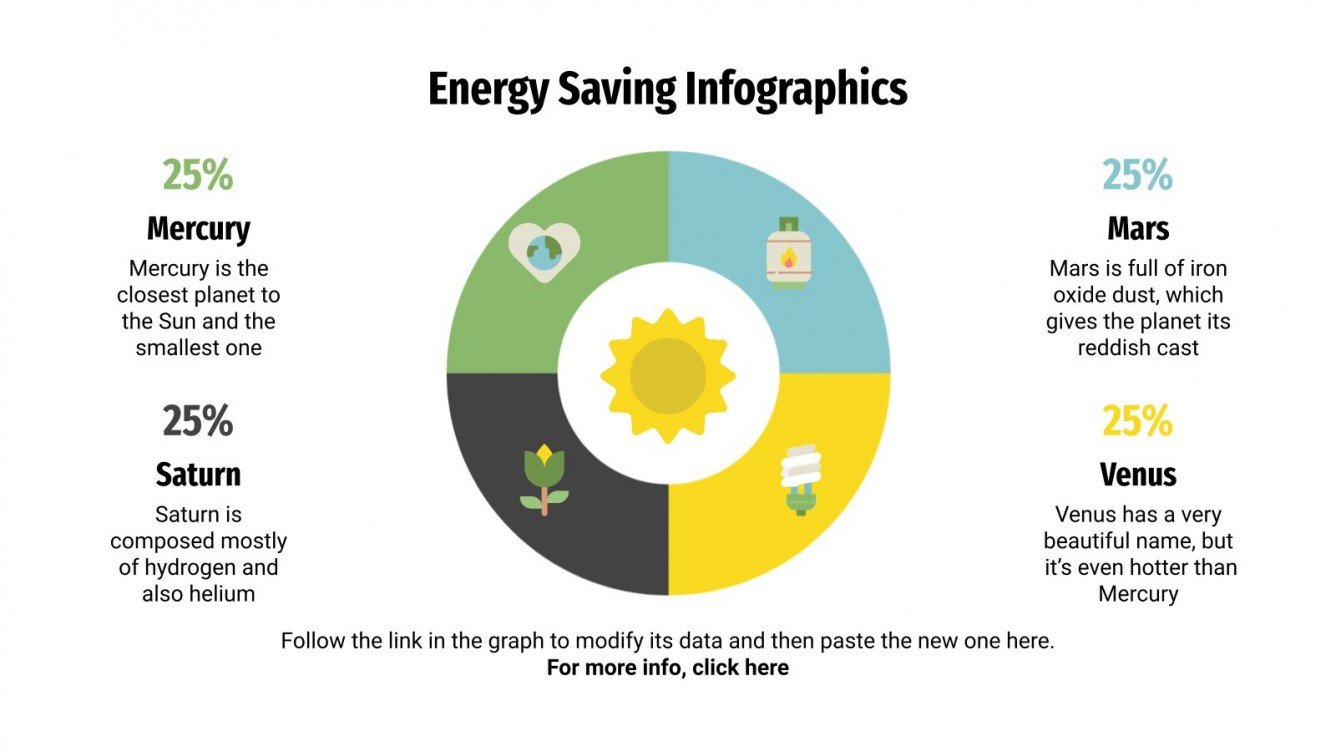 Energy Saving Infographics

25%

Mercury

Mercury is the closest planet to the Sun and the smallest one

25%

Saturn

Saturn is composed mostly of hydrogen and also helium

25%

Mars

Mars is full of iron oxide dust, which gives the planet its reddish cast

25%

Venus

Venus has a very beautiful name, but it's even hotter than Mercury

Follow the link in the graph to modify its data and then paste the new one here.
For more info, click here