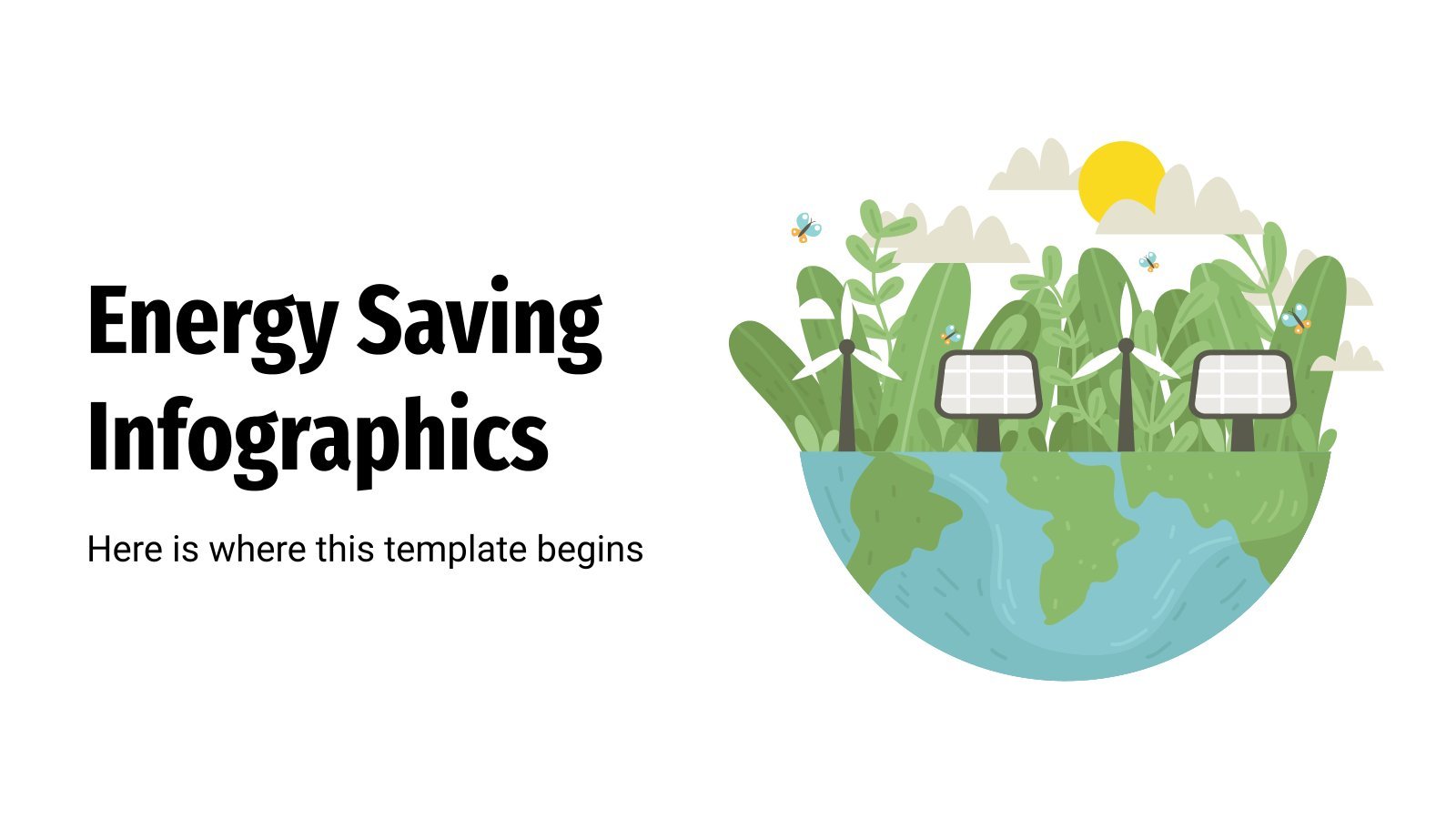 Energy Saving Infographics

Here is where this template begins