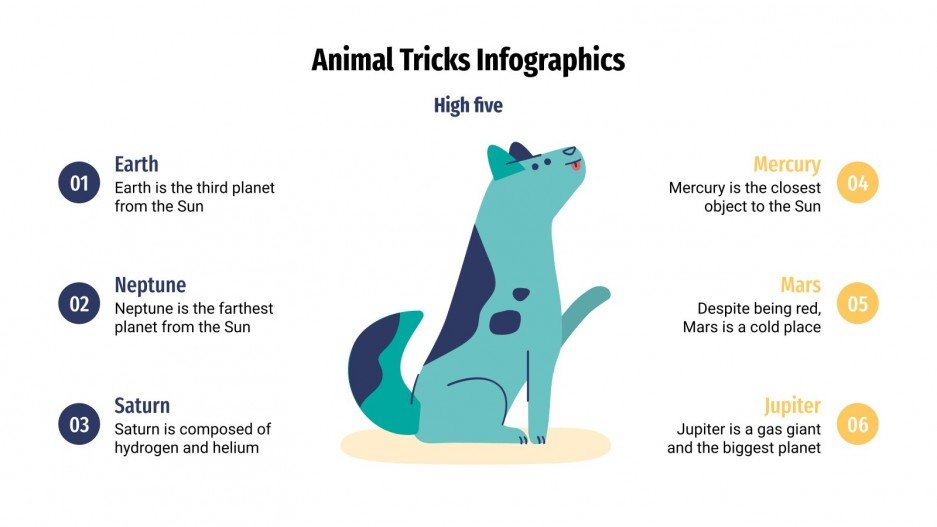 Animal Tricks Infographics

High five

01
Earth
Earth is the third planet from the Sun

02
Neptune
Neptune is the farthest planet from the Sun

03
Saturn
Saturn is composed of hydrogen and helium

Mercury
Mercury is the closest object to the Sun
04

Mars
Despite being red, Mars is a cold place
05

Jupiter
Jupiter is a gas giant and the biggest planet
06