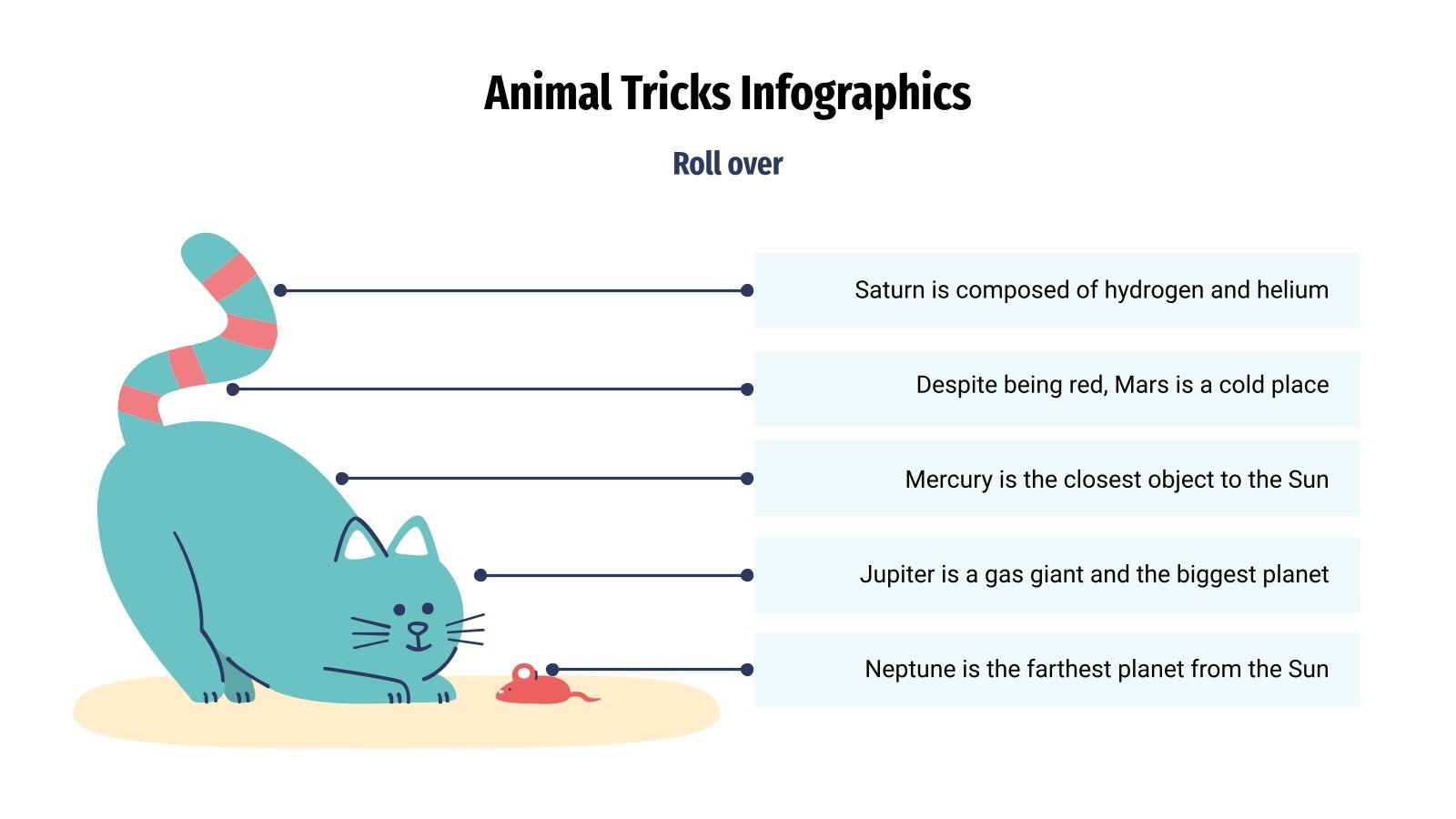 Animal Tricks Infographics

Roll over

Saturn is composed of hydrogen and helium

Despite being red, Mars is a cold place

Mercury is the closest object to the Sun

Jupiter is a gas giant and the biggest planet

Neptune is the farthest planet from the Sun