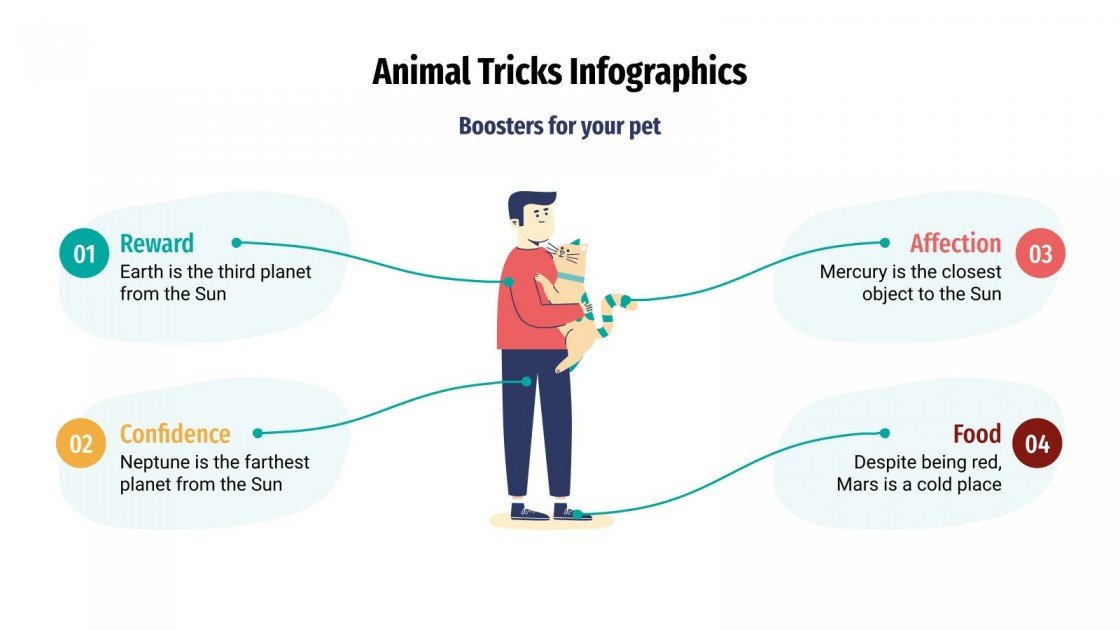 Animal Tricks Infographics

Boosters for your pet

01 Reward
Earth is the third planet from the Sun

02 Confidence
Neptune is the farthest planet from the Sun

Affection 03
Mercury is the closest object to the Sun

Food 04
Despite being red, Mars is a cold place