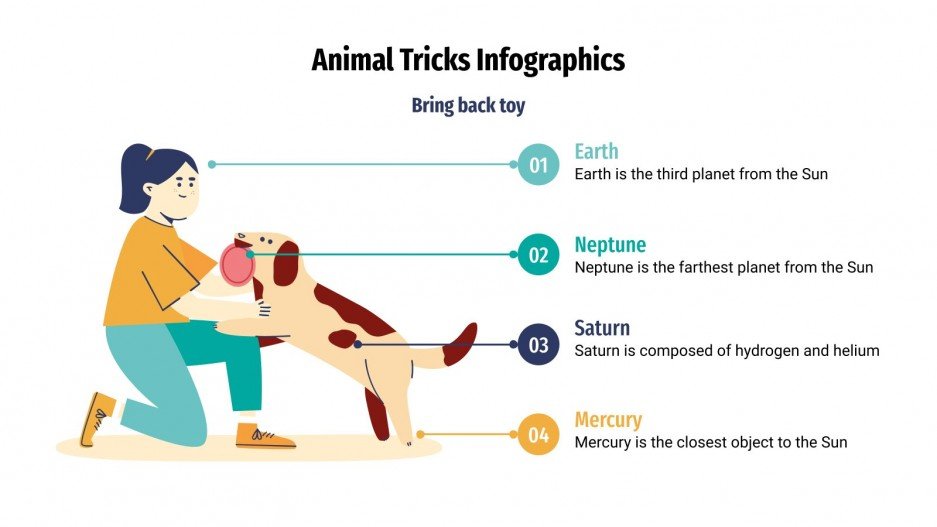 Animal Tricks Infographics

Bring back toy

01
Earth
Earth is the third planet from the Sun

02
Neptune
Neptune is the farthest planet from the Sun

03
Saturn
Saturn is composed of hydrogen and helium

04
Mercury
Mercury is the closest object to the Sun