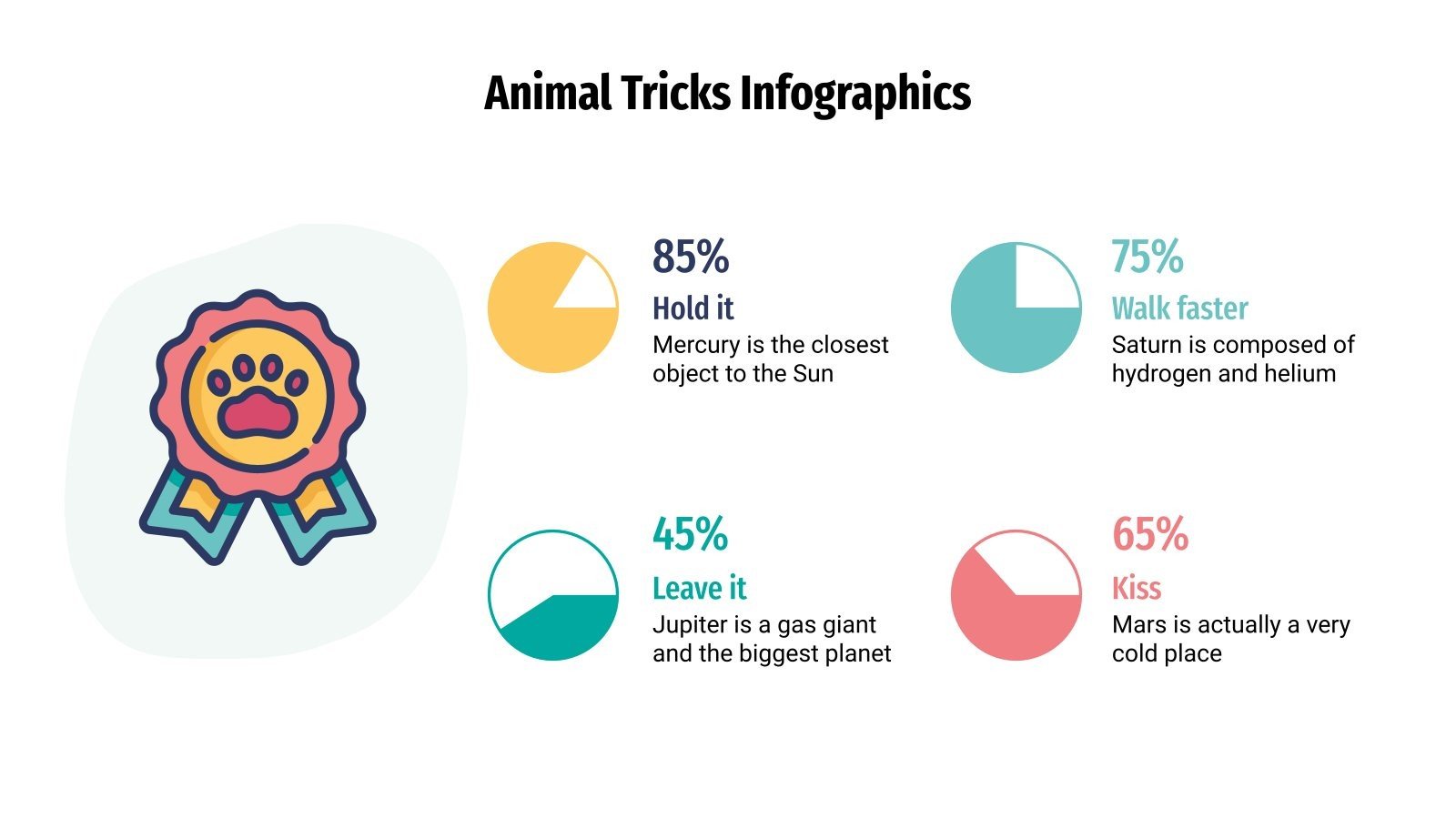 Animal Tricks Infographics

85%
Hold it
Mercury is the closest object to the Sun

75%
Walk faster
Saturn is composed of hydrogen and helium

45%
Leave it
Jupiter is a gas giant and the biggest planet

65%
Kiss
Mars is actually a very cold place