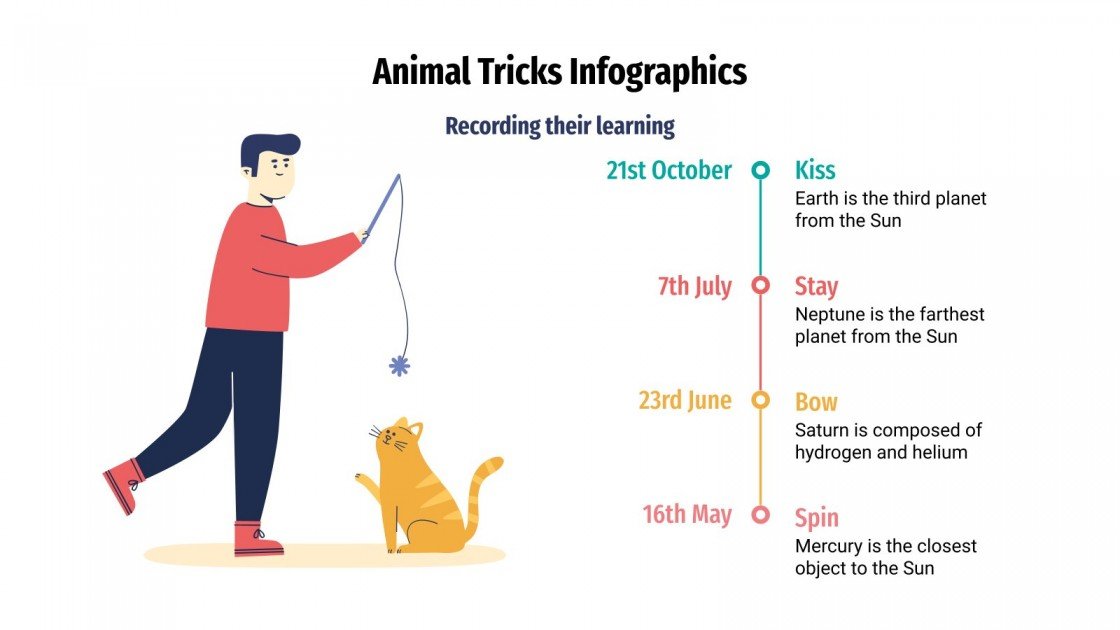 Animal Tricks Infographics

Recording their learning

21st October

Kiss

Earth is the third planet from the Sun

7th July

Stay

Neptune is the farthest planet from the Sun

23rd June

Bow

Saturn is composed of hydrogen and helium

16th May

Spin

Mercury is the closest object to the Sun