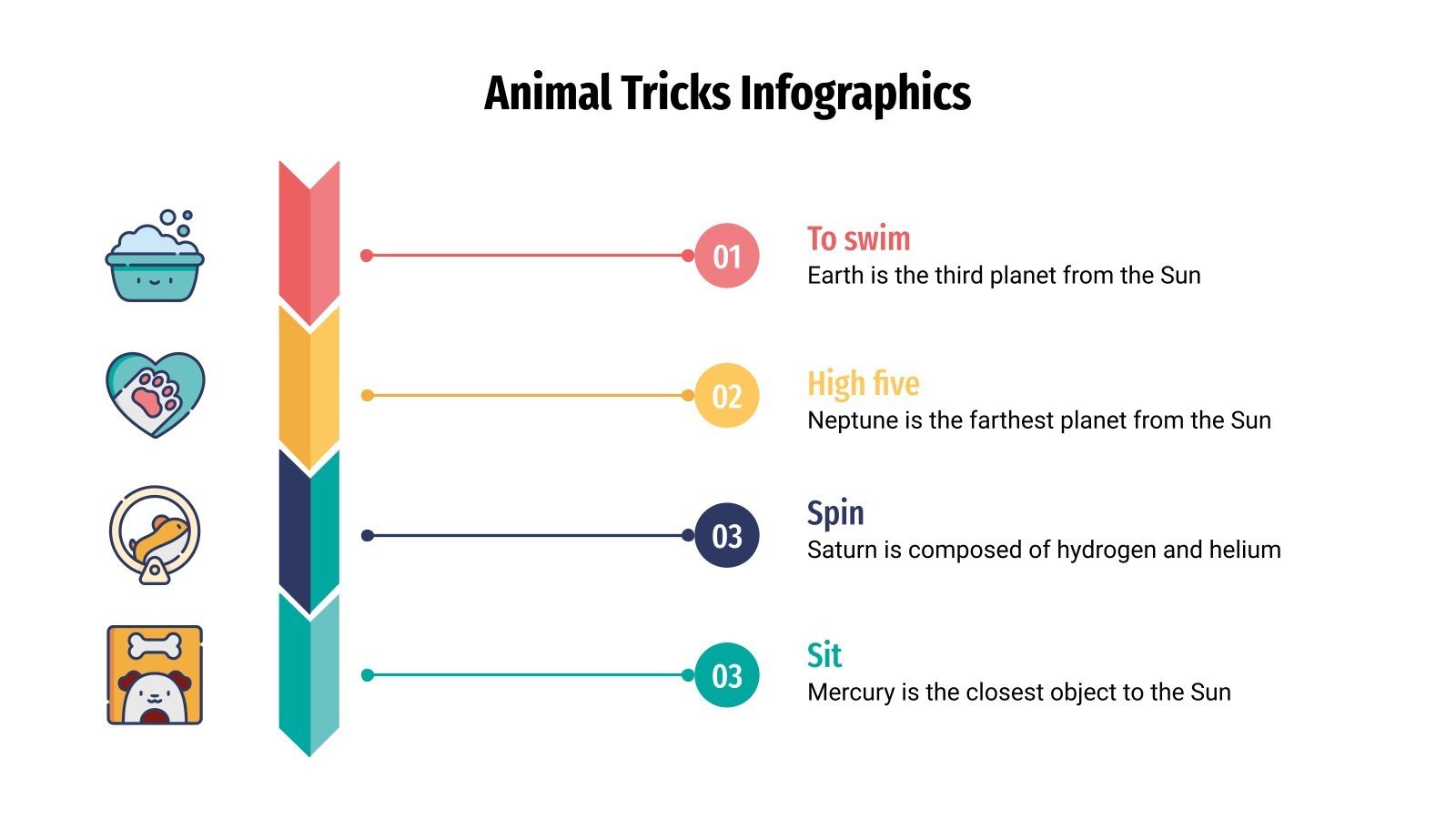 Animal Tricks Infographics

01
To swim
Earth is the third planet from the Sun

02
High five
Neptune is the farthest planet from the Sun

03
Spin
Saturn is composed of hydrogen and helium

03
Sit
Mercury is the closest object to the Sun