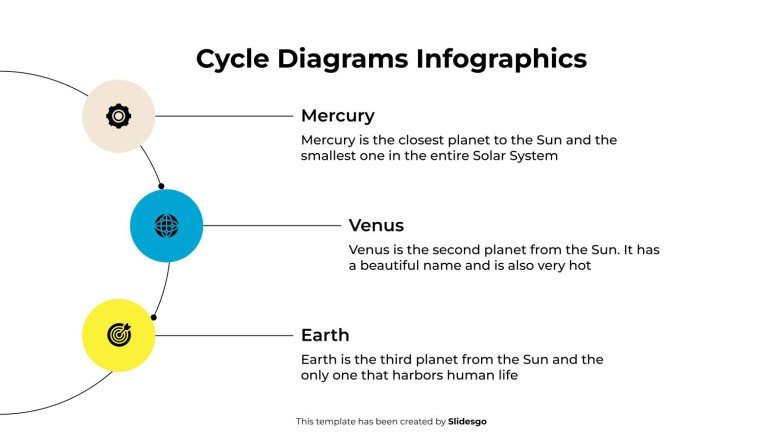 Cycle Diagrams Infographics

Mercury

Mercury is the closest planet to the Sun and the smallest one in the entire Solar System

Venus

Venus is the second planet from the Sun. It has a beautiful name and is also very hot

Earth

Earth is the third planet from the Sun and the only one that harbors human life

This template has been created by Slidesgo