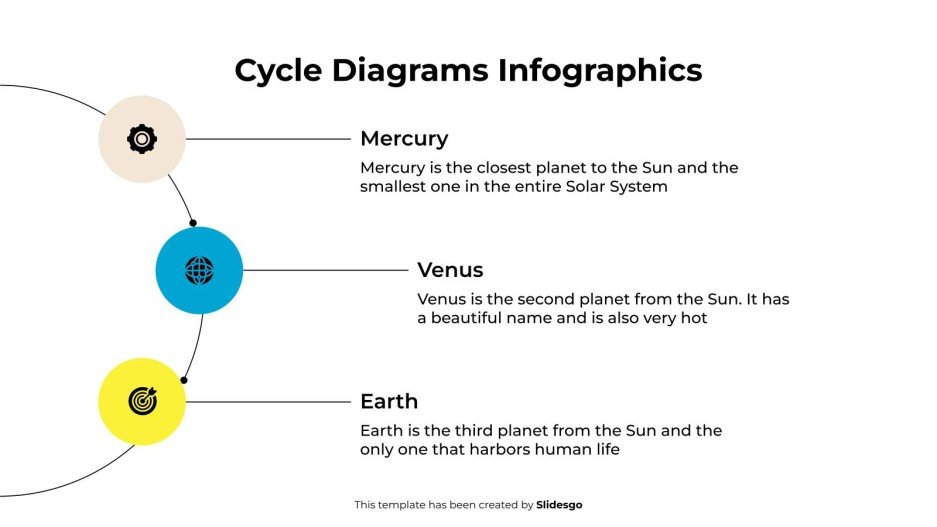 Cycle Diagrams Infographics

Mercury

Mercury is the closest planet to the Sun and the smallest one in the entire Solar System

Venus

Venus is the second planet from the Sun. It has a beautiful name and is also very hot

Earth

Earth is the third planet from the Sun and the only one that harbors human life

This template has been created by Slidesgo