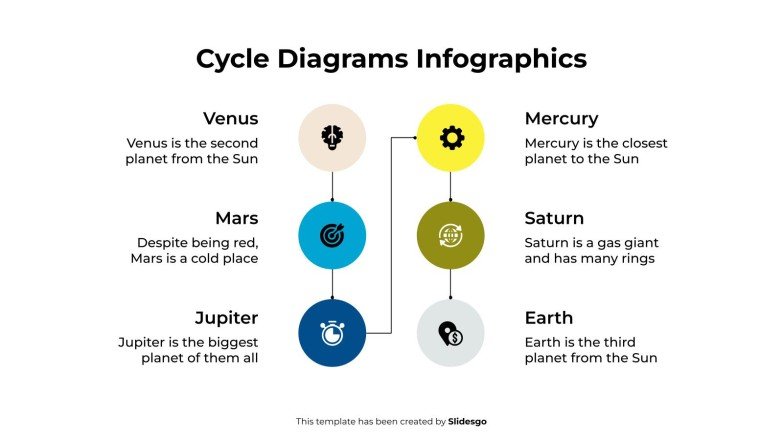 Cycle Diagrams Infographics

Venus

Venus is the second planet from the Sun

Mars

Despite being red, Mars is a cold place

Jupiter

Jupiter is the biggest planet of them all

Mercury

Mercury is the closest planet to the Sun

Saturn

Saturn is a gas giant and has many rings

Earth

Earth is the third planet from the Sun

This template has been created by Slidesgo