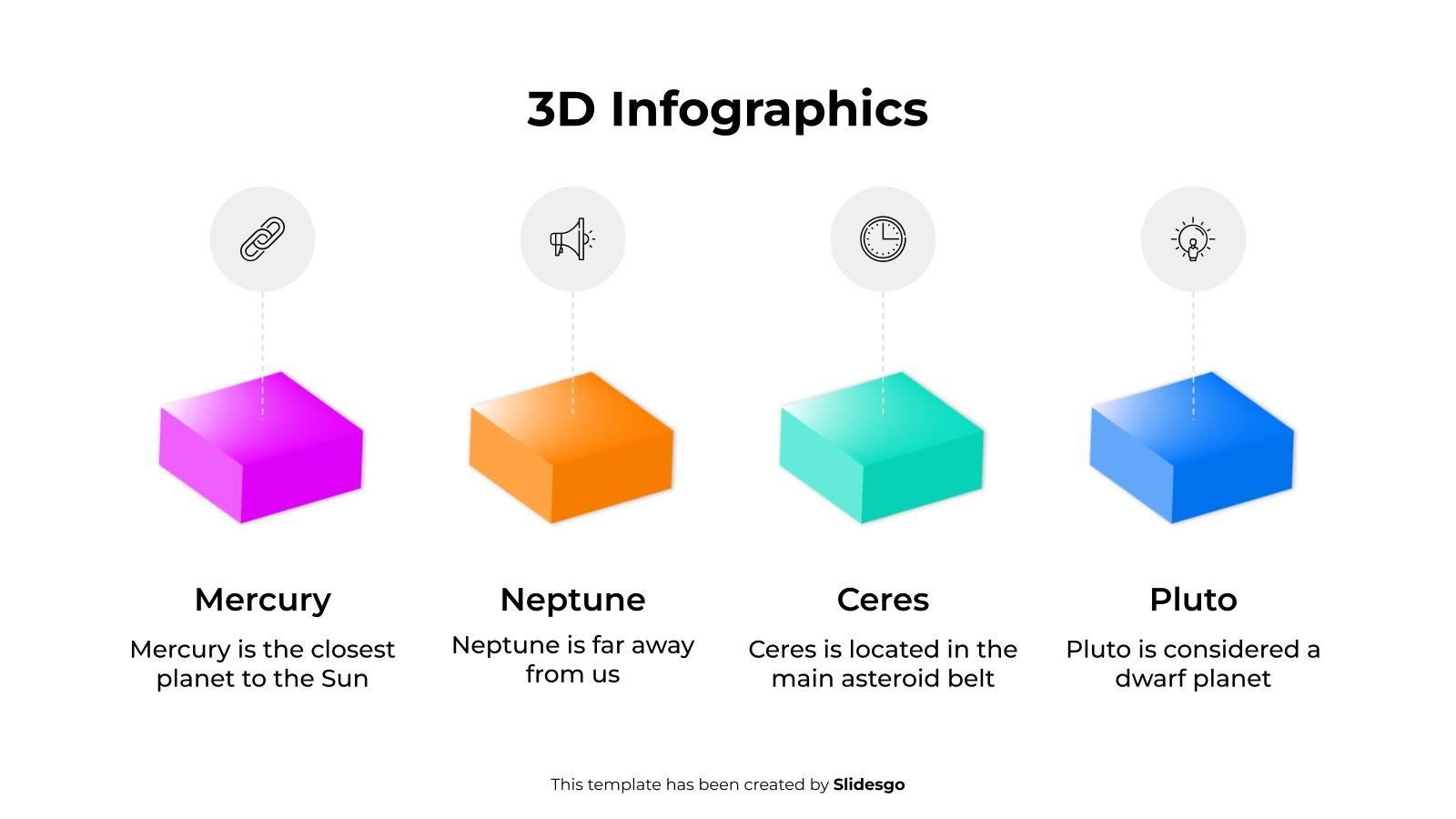 3D Infographics

Mercury

Mercury is the closest planet to the Sun

Neptune

Neptune is far away from us

Ceres

Ceres is located in the main asteroid belt

Pluto

Pluto is considered a dwarf planet

This template has been created by Slidesgo