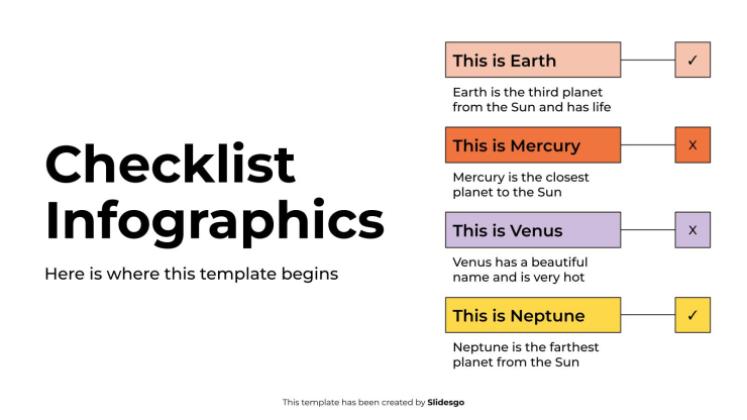 Checklist Infographics

Here is where this template begins

This is Earth

✓

Earth is the third planet from the Sun and has life

This is Mercury

X

Mercury is the closest planet to the Sun

This is Venus

X

Venus has a beautiful name and is very hot

This is Neptune

✓

Neptune is the farthest planet from the Sun

This template has been created by Slidesgo