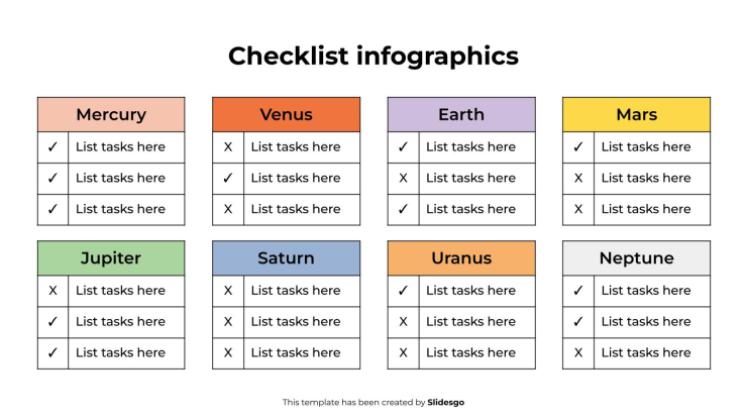 Checklist infographics

| Mercury | |
|---|---|
| ✓ | List tasks here |
| ✓ | List tasks here |
| ✓ | List tasks here |

| Venus | |
|---|---|
| X | List tasks here |
| ✓ | List tasks here |
| X | List tasks here |

| Earth | |
|---|---|
| ✓ | List tasks here |
| X | List tasks here |
| ✓ | List tasks here |

| Mars | |
|---|---|
| ✓ | List tasks here |
| X | List tasks here |
| X | List tasks here |

| Jupiter | |
|---|---|
| X | List tasks here |
| ✓ | List tasks here |
| ✓ | List tasks here |

| Saturn | |
|---|---|
| X | List tasks here |
| X | List tasks here |
| X | List tasks here |

| Uranus | |
|---|---|
| ✓ | List tasks here |
| X | List tasks here |
| X | List tasks here |

| Neptune | |
|---|---|
| ✓ | List tasks here |
| ✓ | List tasks here |
| X | List tasks here |

This template has been created by Slidesgo