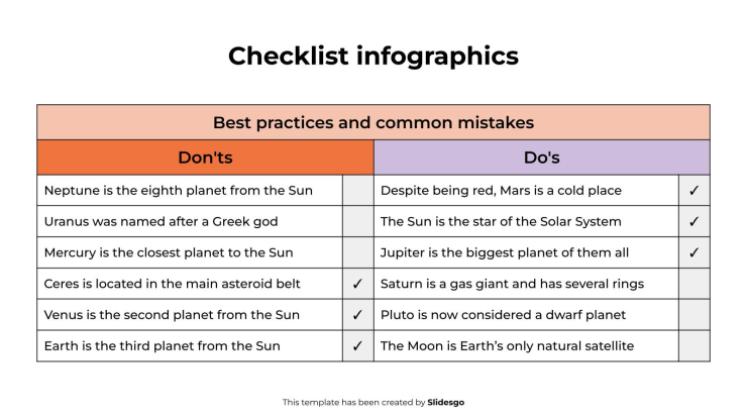 Checklist infographics

| Best practices and common mistakes | | | |
|---|---|---|---|
| Don'ts | | Do's | |
| Neptune is the eighth planet from the Sun | | Despite being red, Mars is a cold place | ✓ |
| Uranus was named after a Greek god | | The Sun is the star of the Solar System | ✓ |
| Mercury is the closest planet to the Sun | | Jupiter is the biggest planet of them all | ✓ |
| Ceres is located in the main asteroid belt | ✓ | Saturn is a gas giant and has several rings | |
| Venus is the second planet from the Sun | ✓ | Pluto is now considered a dwarf planet | |
| Earth is the third planet from the Sun | ✓ | The Moon is Earth's only natural satellite | |

This template has been created by Slidesgo