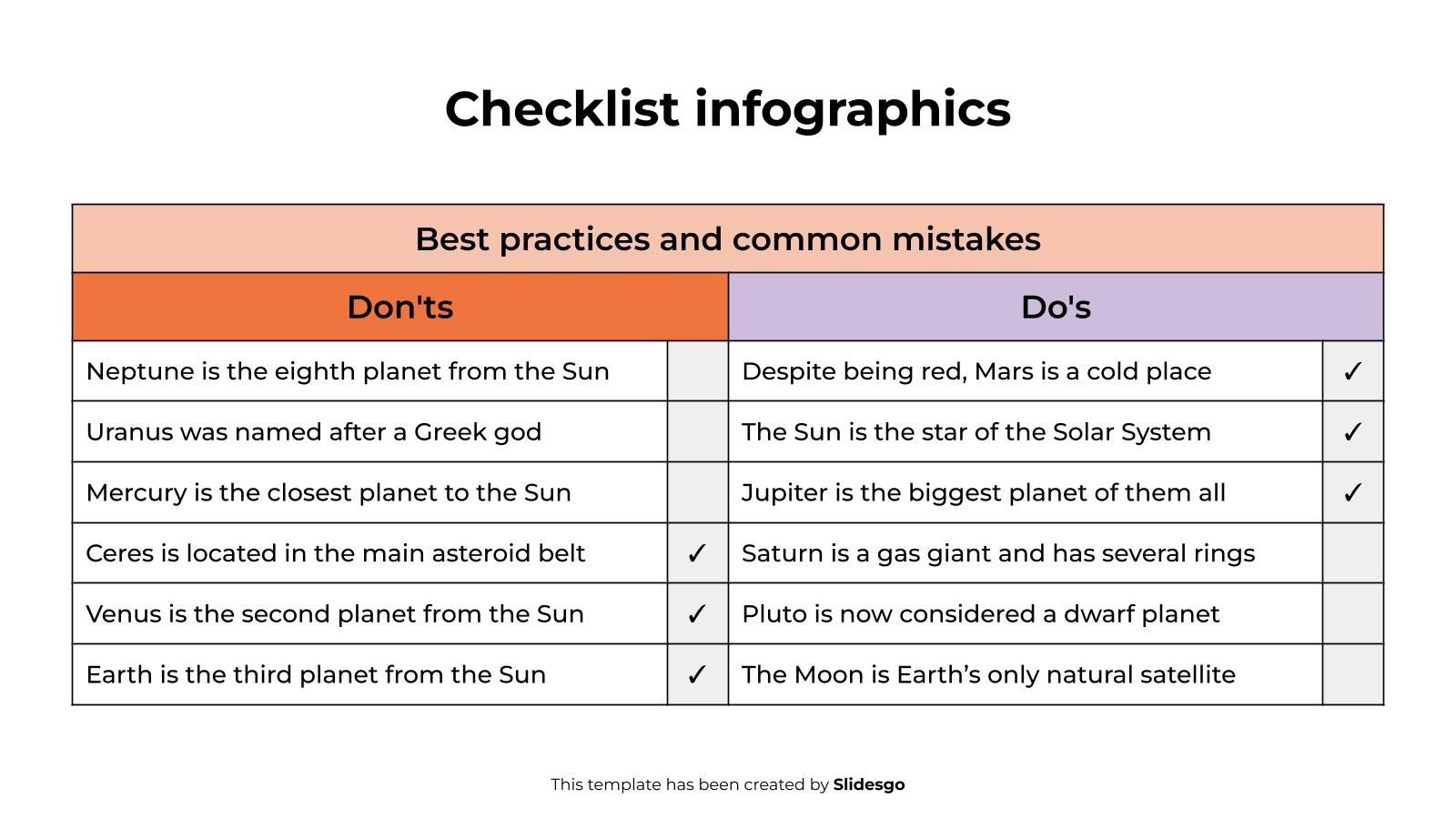 Checklist infographics

| Best practices and common mistakes | | | |
|---|---|---|---|
| Don'ts | | Do's | |
| Neptune is the eighth planet from the Sun | | Despite being red, Mars is a cold place | ✓ |
| Uranus was named after a Greek god | | The Sun is the star of the Solar System | ✓ |
| Mercury is the closest planet to the Sun | | Jupiter is the biggest planet of them all | ✓ |
| Ceres is located in the main asteroid belt | ✓ | Saturn is a gas giant and has several rings | |
| Venus is the second planet from the Sun | ✓ | Pluto is now considered a dwarf planet | |
| Earth is the third planet from the Sun | ✓ | The Moon is Earth's only natural satellite | |

This template has been created by Slidesgo