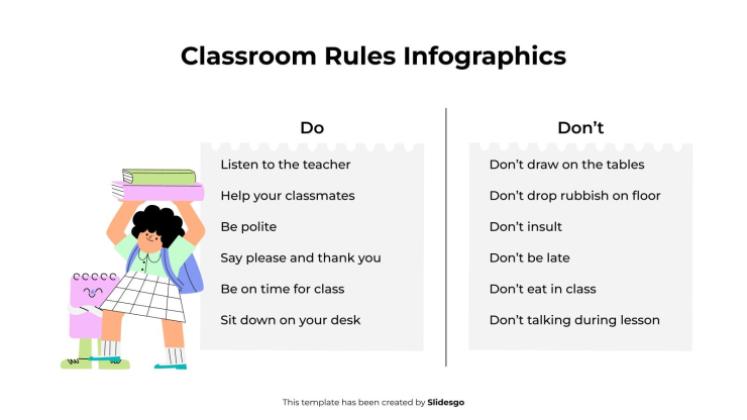 Classroom Rules Infographics

Do

Listen to the teacher

Help your classmates

Be polite

Say please and thank you

Be on time for class

Sit down on your desk

Don't

Don't draw on the tables

Don't drop rubbish on floor

Don't insult

Don't be late

Don't eat in class

Don't talking during lesson

This template has been created by Slidesgo