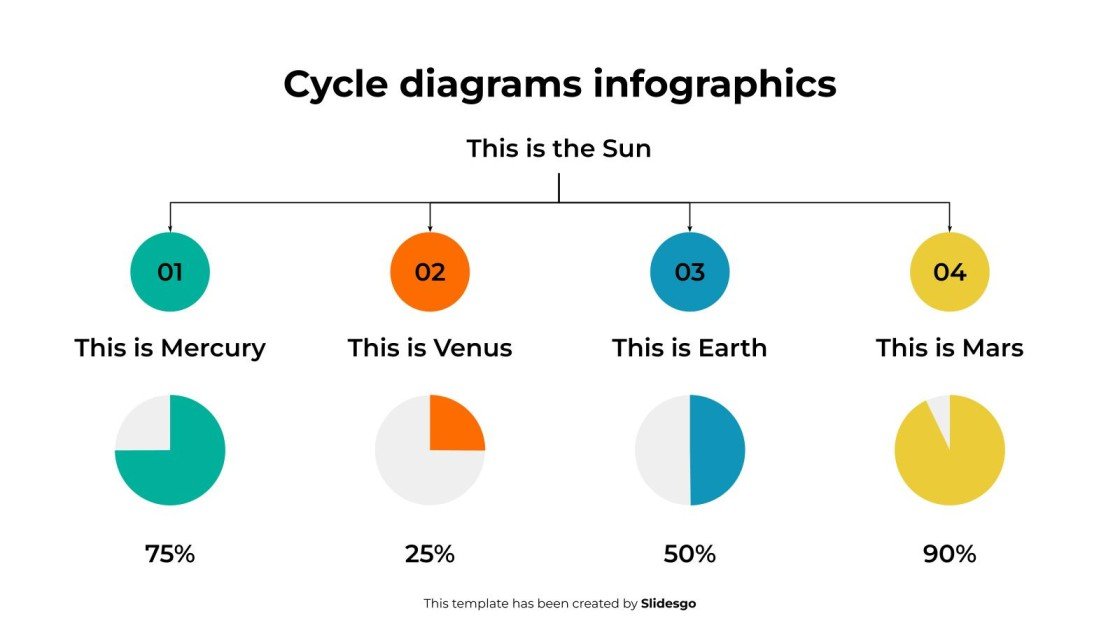 Cycle diagrams infographics

This is the Sun

01

This is Mercury

75%

02

This is Venus

25%

03

This is Earth

50%

04

This is Mars

90%

This template has been created by Slidesgo