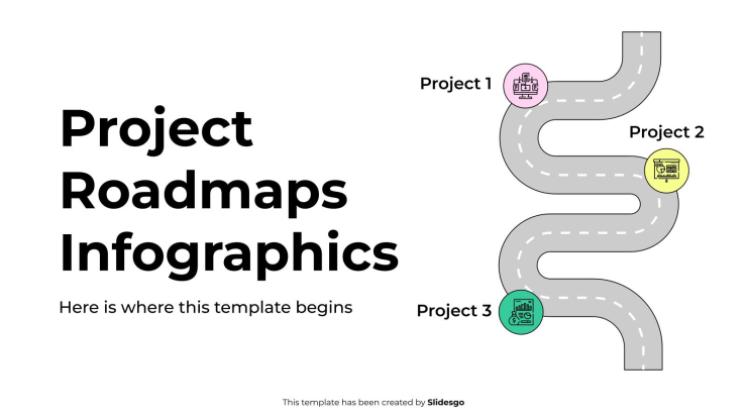 Project Roadmaps Infographics

Here is where this template begins

Project 1

Project 2

Project 3

This template has been created by Slidesgo