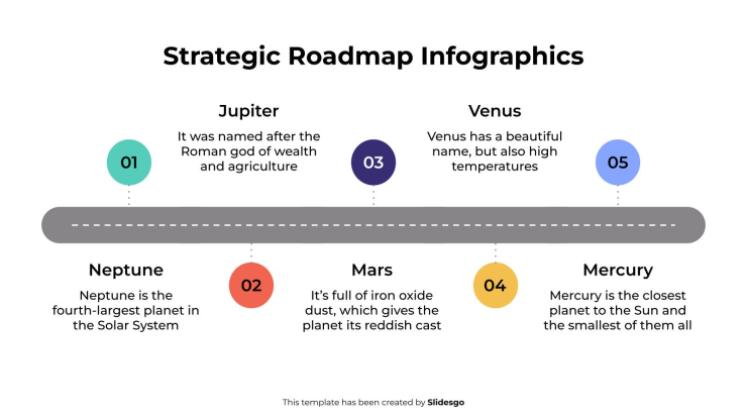 Strategic Roadmap Infographics

01

Neptune

Neptune is the fourth-largest planet in the Solar System

02

Jupiter

It was named after the Roman god of wealth and agriculture

03

Mars

It's full of iron oxide dust, which gives the planet its reddish cast

04

Venus

Venus has a beautiful name, but also high temperatures

05

Mercury

Mercury is the closest planet to the Sun and the smallest of them all

This template has been created by Slidesgo