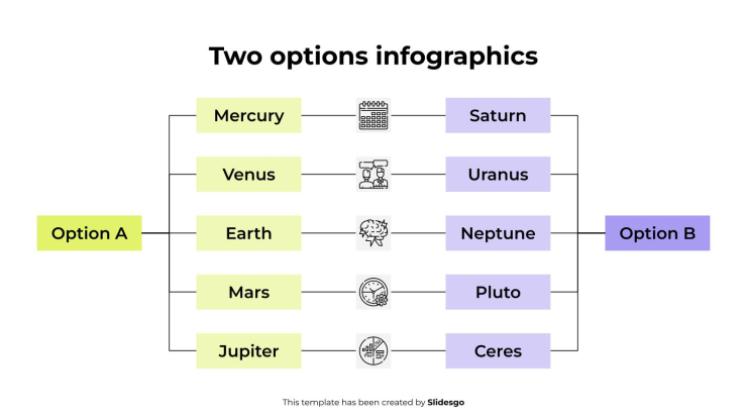 Two options infographics

Option A

Mercury
Venus
Earth
Mars
Jupiter

Saturn
Uranus
Neptune
Pluto
Ceres

Option B

This template has been created by Slidesgo