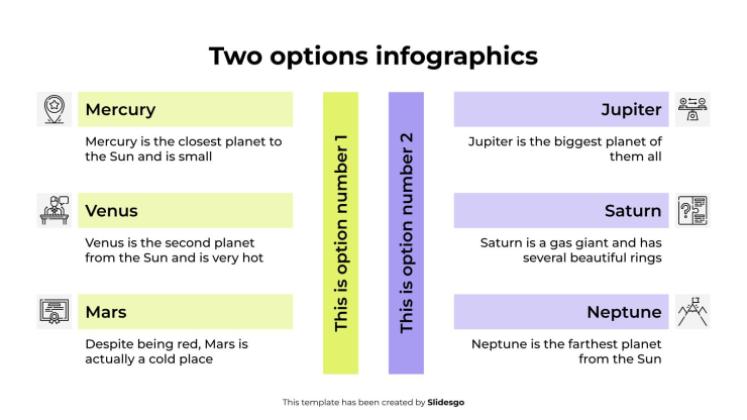 Two options infographics

Mercury

Mercury is the closest planet to the Sun and is small

Venus

Venus is the second planet from the Sun and is very hot

Mars

Despite being red, Mars is actually a cold place

This is option number 1

This is option number 2

Jupiter

Jupiter is the biggest planet of them all

Saturn

Saturn is a gas giant and has several beautiful rings

Neptune

Neptune is the farthest planet from the Sun

This template has been created by Slidesgo