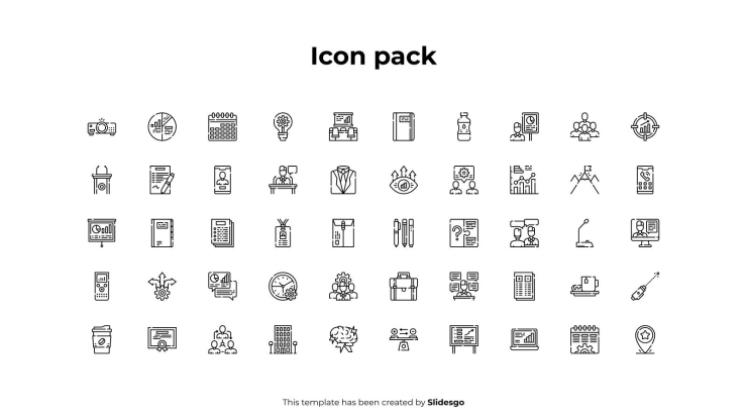 Icon pack

This template has been created by Slidesgo