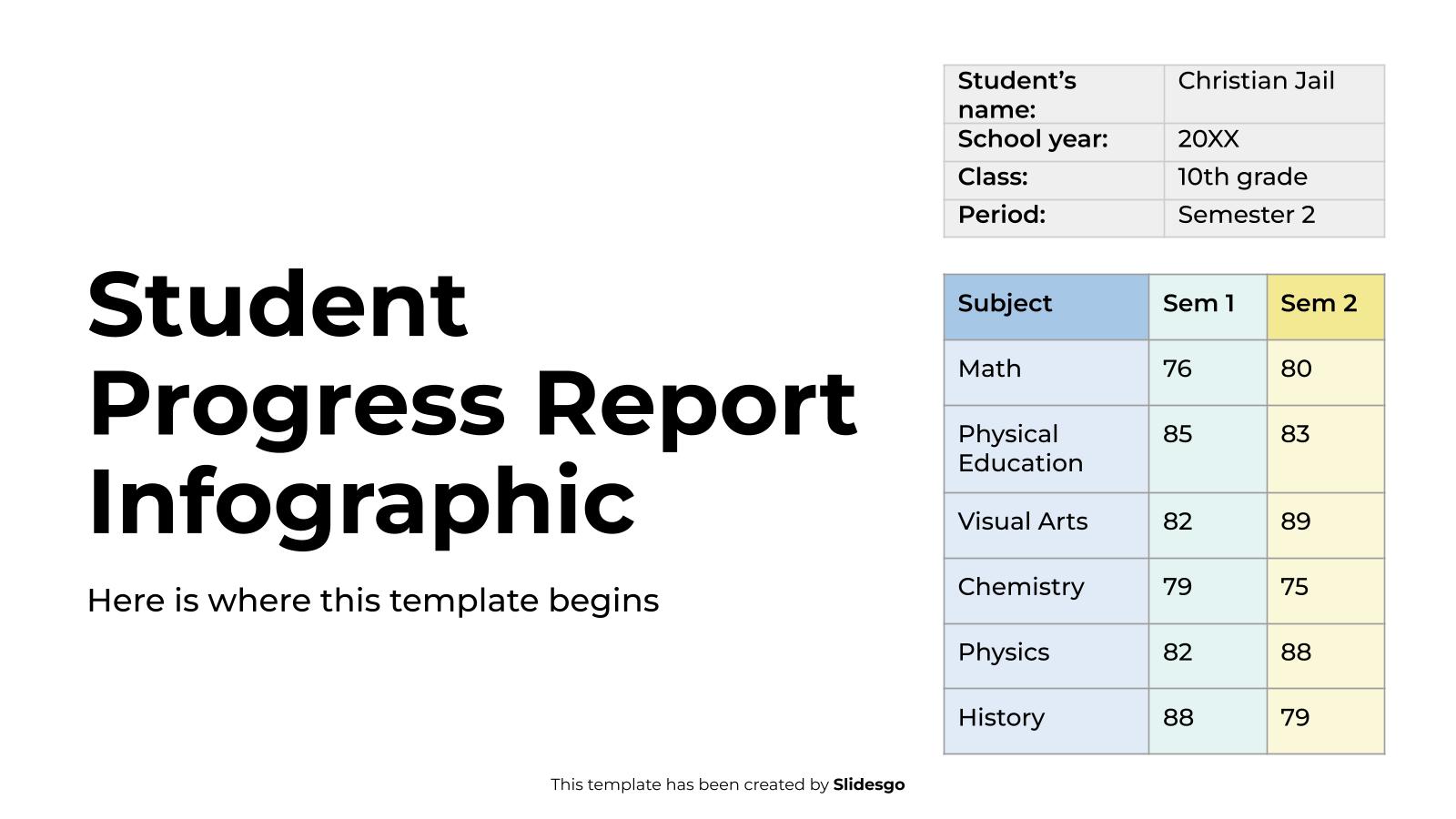 Student Progress Report Infographic

Here is where this template begins

| Student's name: | Christian Jail |
|---|---|
| School year: | 20XX |
| Class: | 10th grade |
| Period: | Semester 2 |

| Subject | Sem 1 | Sem 2 |
|---|---|---|
| Math | 76 | 80 |
| Physical Education | 85 | 83 |
| Visual Arts | 82 | 89 |
| Chemistry | 79 | 75 |
| Physics | 82 | 88 |
| History | 88 | 79 |

This template has been created by Slidesgo