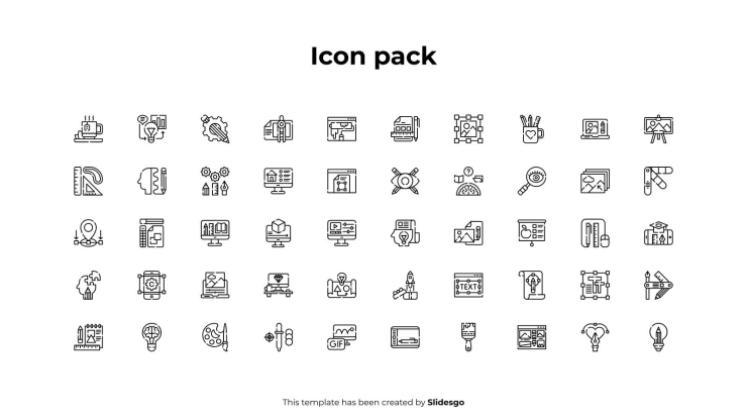 Icon pack

TEXT

GIF

This template has been created by Slidesgo