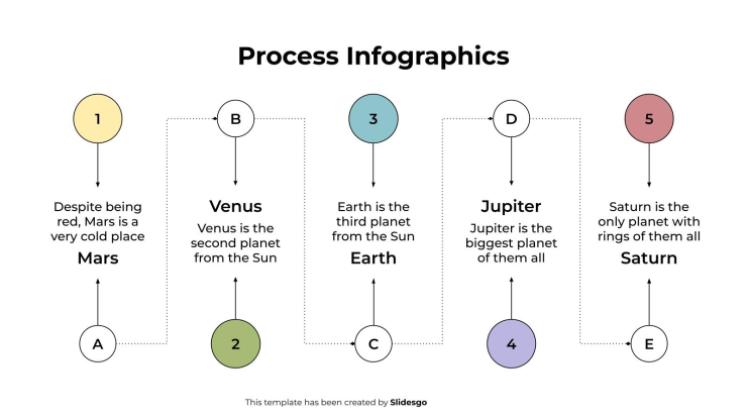 Process Infographics

1

Despite being red, Mars is a very cold place

Mars

A

B

Venus

Venus is the second planet from the Sun

2

3

Earth is the third planet from the Sun

Earth

C

D

Jupiter

Jupiter is the biggest planet of them all

4

5

Saturn is the only planet with rings of them all

Saturn

E

This template has been created by Slidesgo