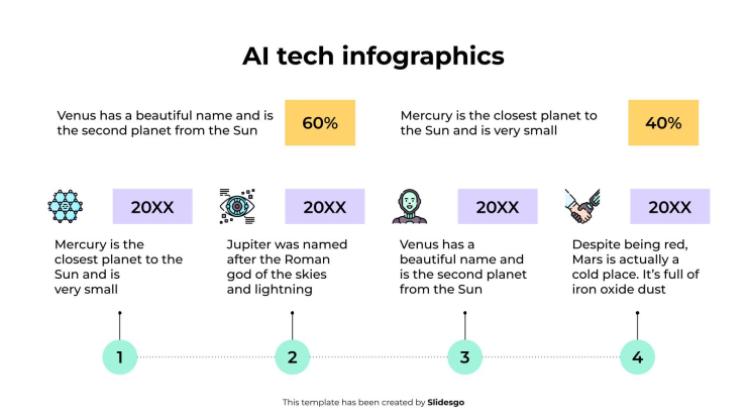 AI tech infographics

Venus has a beautiful name and is the second planet from the Sun

60%

Mercury is the closest planet to the Sun and is very small

40%

20XX

Mercury is the closest planet to the Sun and is very small

20XX

Jupiter was named after the Roman god of the skies and lightning

20XX

Venus has a beautiful name and is the second planet from the Sun

20XX

Despite being red, Mars is actually a cold place. It's full of iron oxide dust

1

2

3

4

This template has been created by Slidesgo