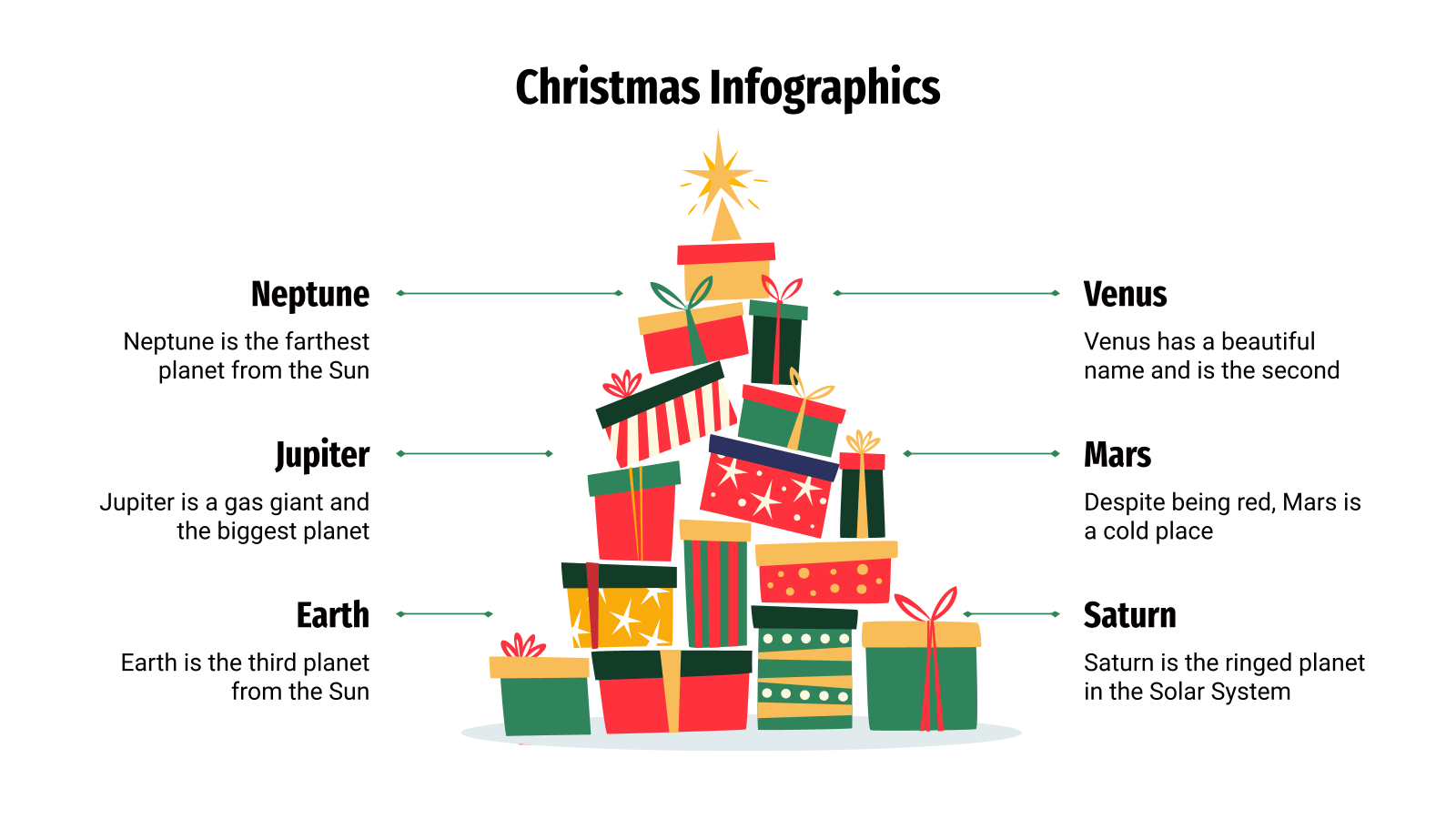 Christmas Infographics

Neptune

Neptune is the farthest planet from the Sun

Jupiter

Jupiter is a gas giant and the biggest planet

Earth

Earth is the third planet from the Sun

Venus

Venus has a beautiful name and is the second

Mars

Despite being red, Mars is a cold place

Saturn

Saturn is the ringed planet in the Solar System