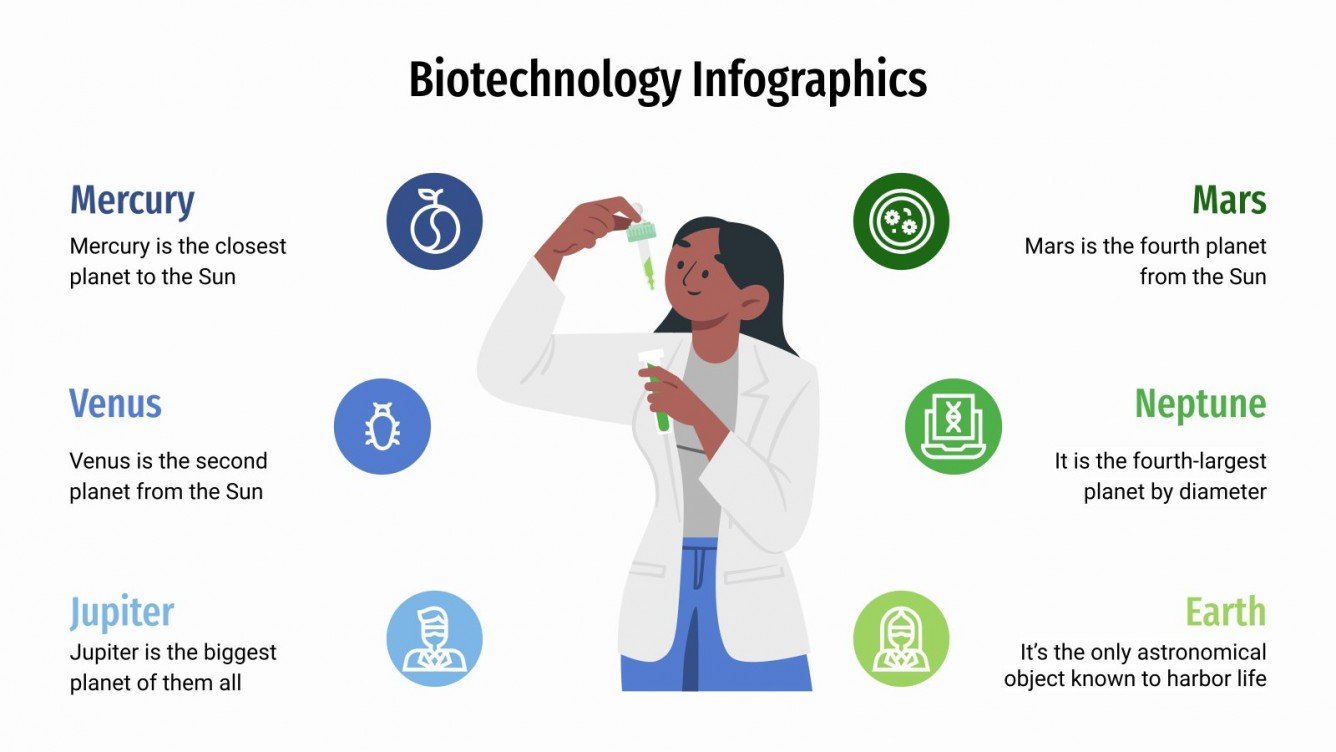 Biotechnology Infographics

Mercury

Mercury is the closest planet to the Sun

Venus

Venus is the second planet from the Sun

Jupiter

Jupiter is the biggest planet of them all

Mars

Mars is the fourth planet from the Sun

Neptune

It is the fourth-largest planet by diameter

Earth

It's the only astronomical object known to harbor life