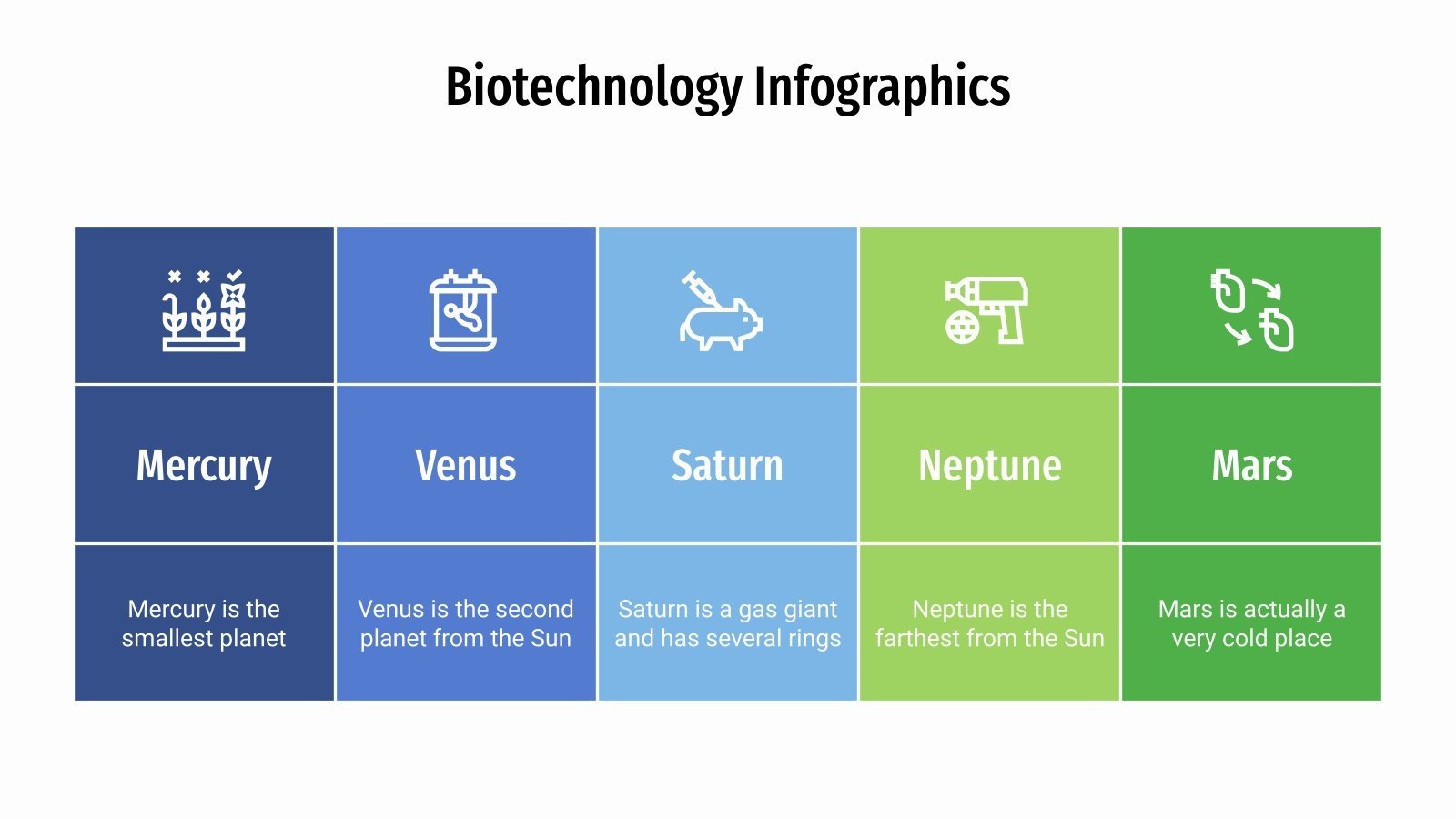 Biotechnology Infographics

| Mercury | Venus | Saturn | Neptune | Mars |
|---|---|---|---|---|
| Mercury is the smallest planet | Venus is the second planet from the Sun | Saturn is a gas giant and has several rings | Neptune is the farthest from the Sun | Mars is actually a very cold place |