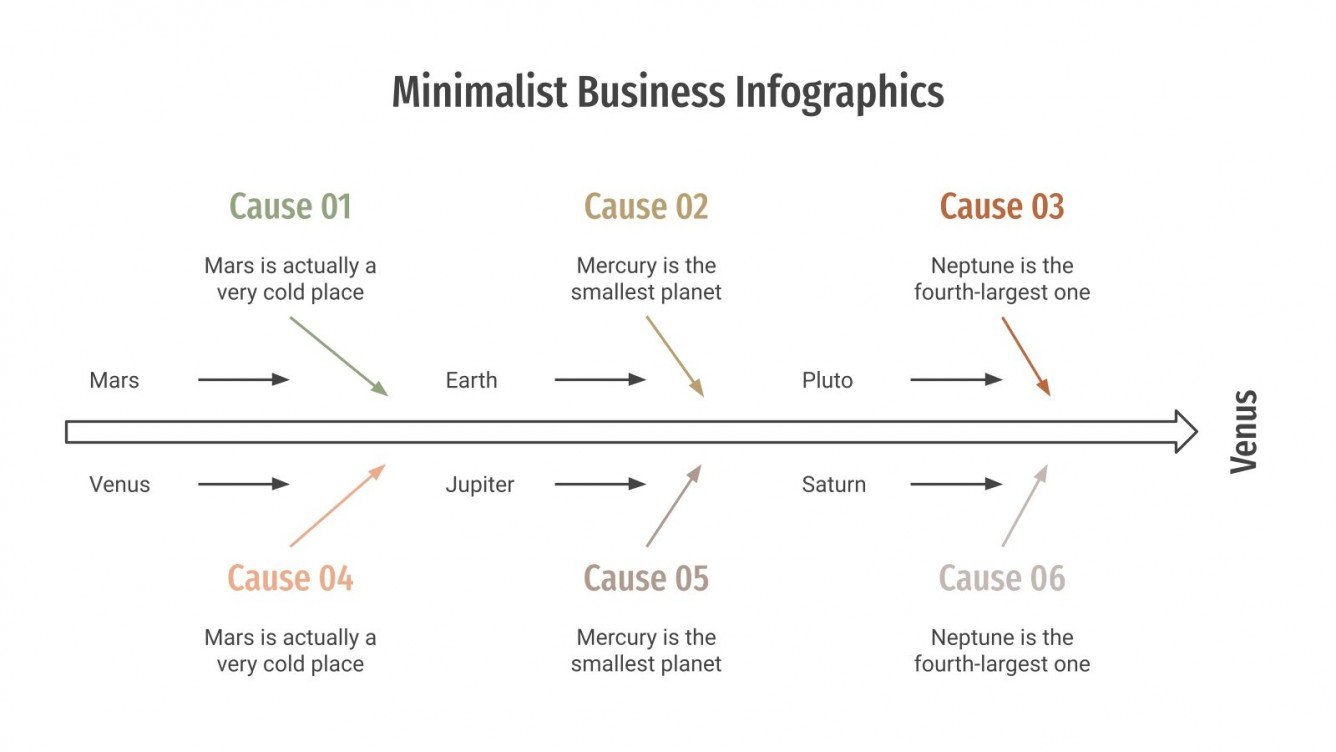 Minimalist Business Infographics

Cause 01

Mars is actually a very cold place

Cause 02

Mercury is the smallest planet

Cause 03

Neptune is the fourth-largest one

Mars

Earth

Pluto

Venus

Venus

Jupiter

Saturn

Cause 04

Mars is actually a very cold place

Cause 05

Mercury is the smallest planet

Cause 06

Neptune is the fourth-largest one