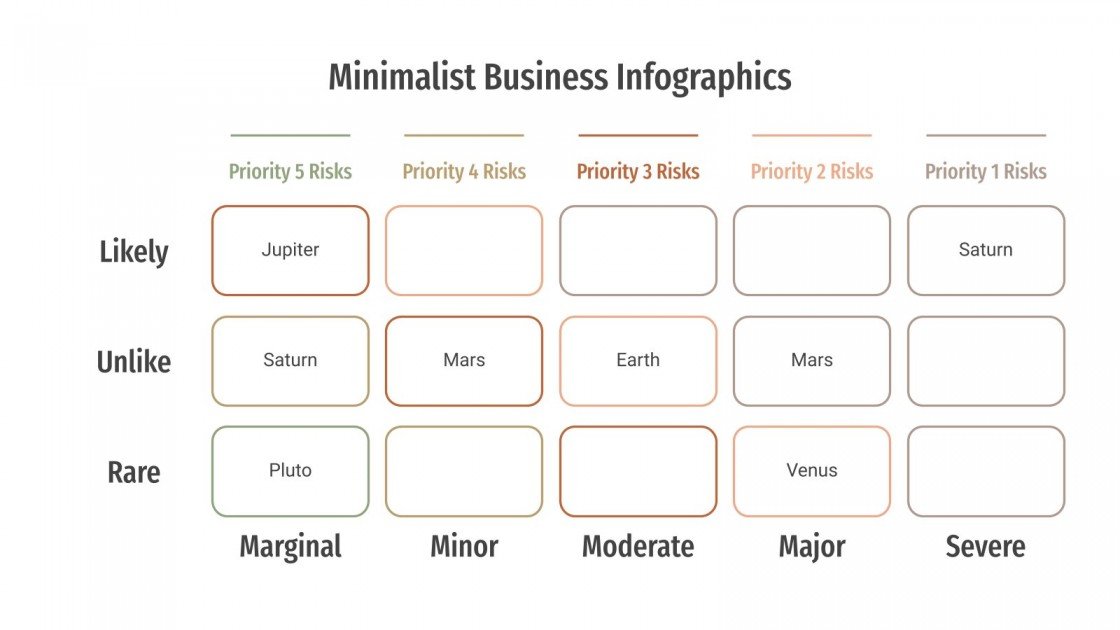 Minimalist Business Infographics

| | Priority 5 Risks | Priority 4 Risks | Priority 3 Risks | Priority 2 Risks | Priority 1 Risks |
|---|---|---|---|---|---|
| Likely | Jupiter | | | | Saturn |
| Unlike | Saturn | Mars | Earth | Mars | |
| Rare | Pluto | | | Venus | |
| | Marginal | Minor | Moderate | Major | Severe |