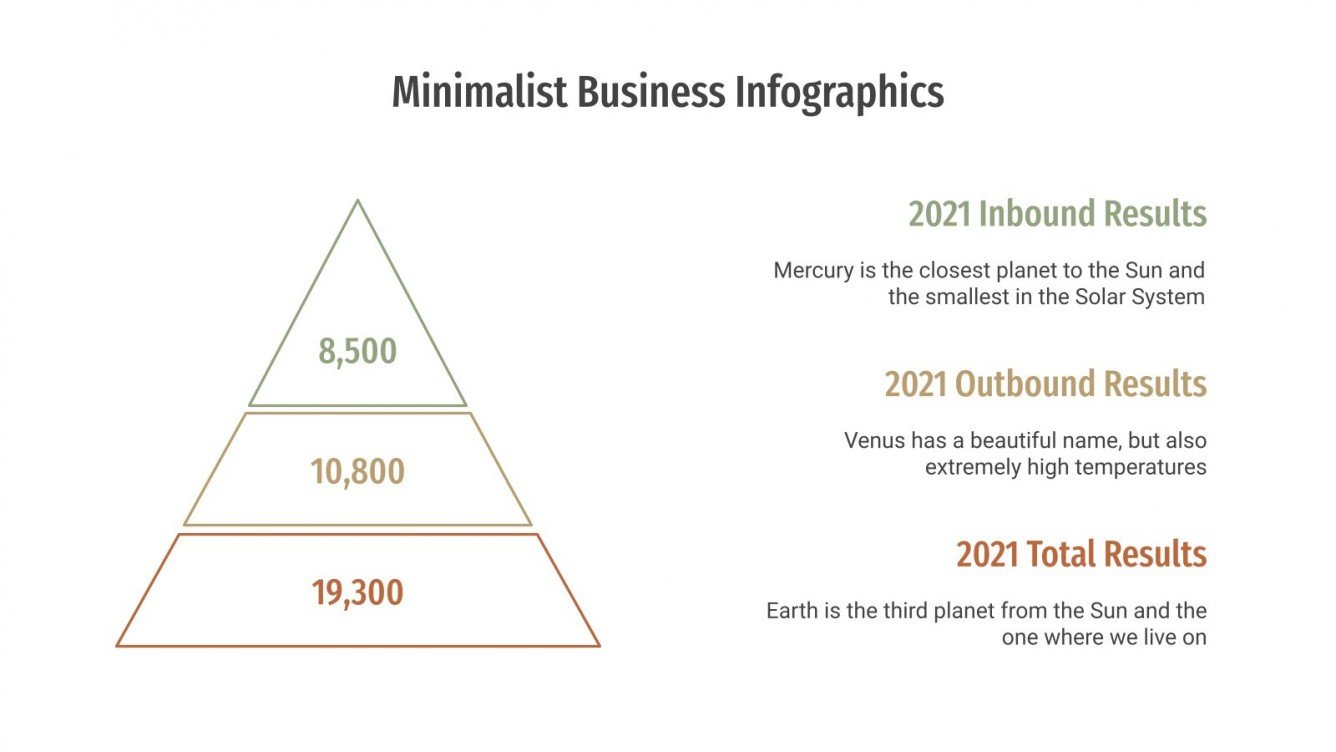 Minimalist Business Infographics

8,500

10,800

19,300

2021 Inbound Results

Mercury is the closest planet to the Sun and the smallest in the Solar System

2021 Outbound Results

Venus has a beautiful name, but also extremely high temperatures

2021 Total Results

Earth is the third planet from the Sun and the one where we live on