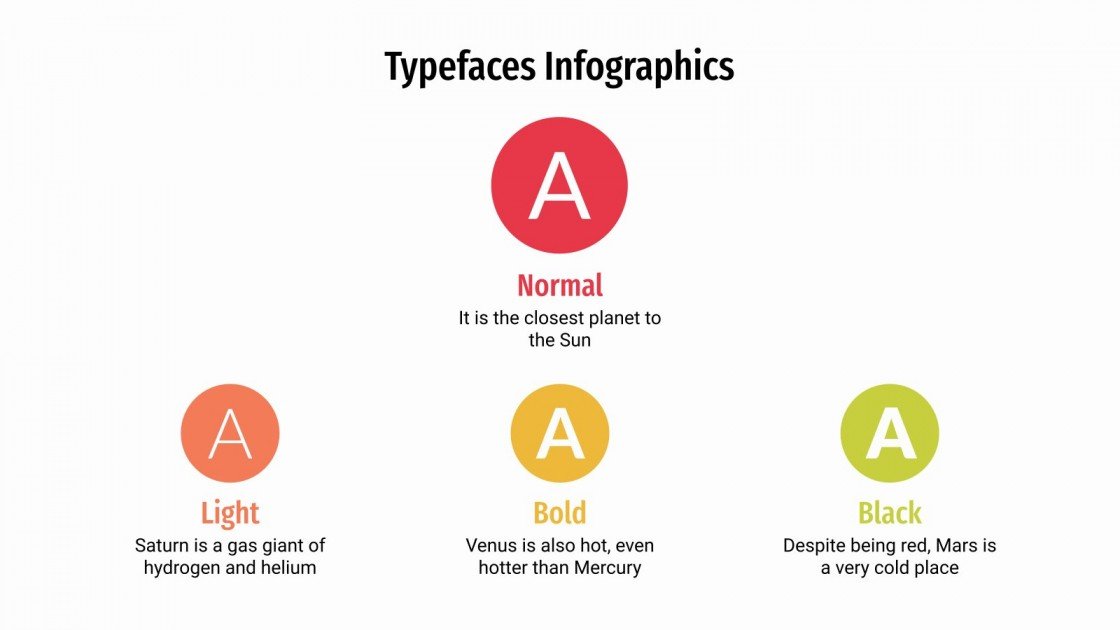 Typefaces Infographics

A

Normal
It is the closest planet to the Sun

A

Light
Saturn is a gas giant of hydrogen and helium

A

Bold
Venus is also hot, even hotter than Mercury

A

Black
Despite being red, Mars is a very cold place