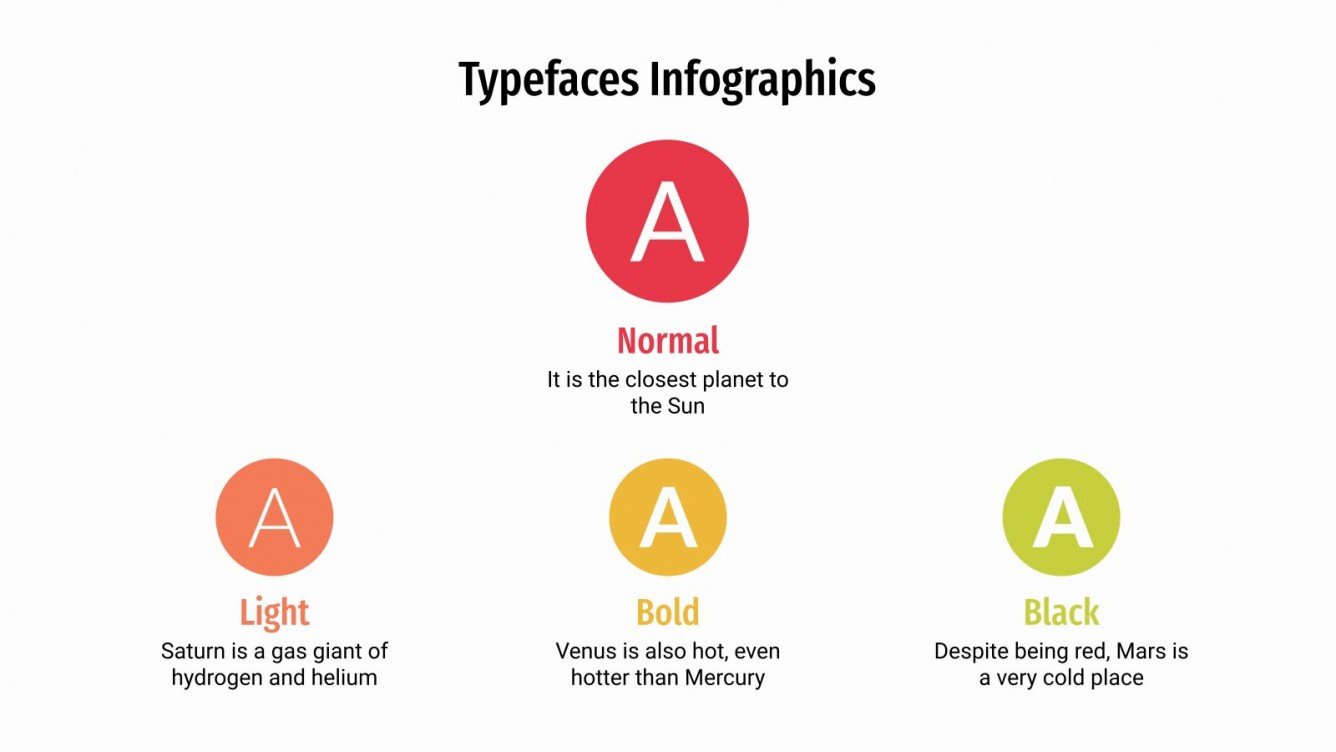 Typefaces Infographics

A

Normal

It is the closest planet to the Sun

A

Light

Saturn is a gas giant of hydrogen and helium

A

Bold

Venus is also hot, even hotter than Mercury

A

Black

Despite being red, Mars is a very cold place