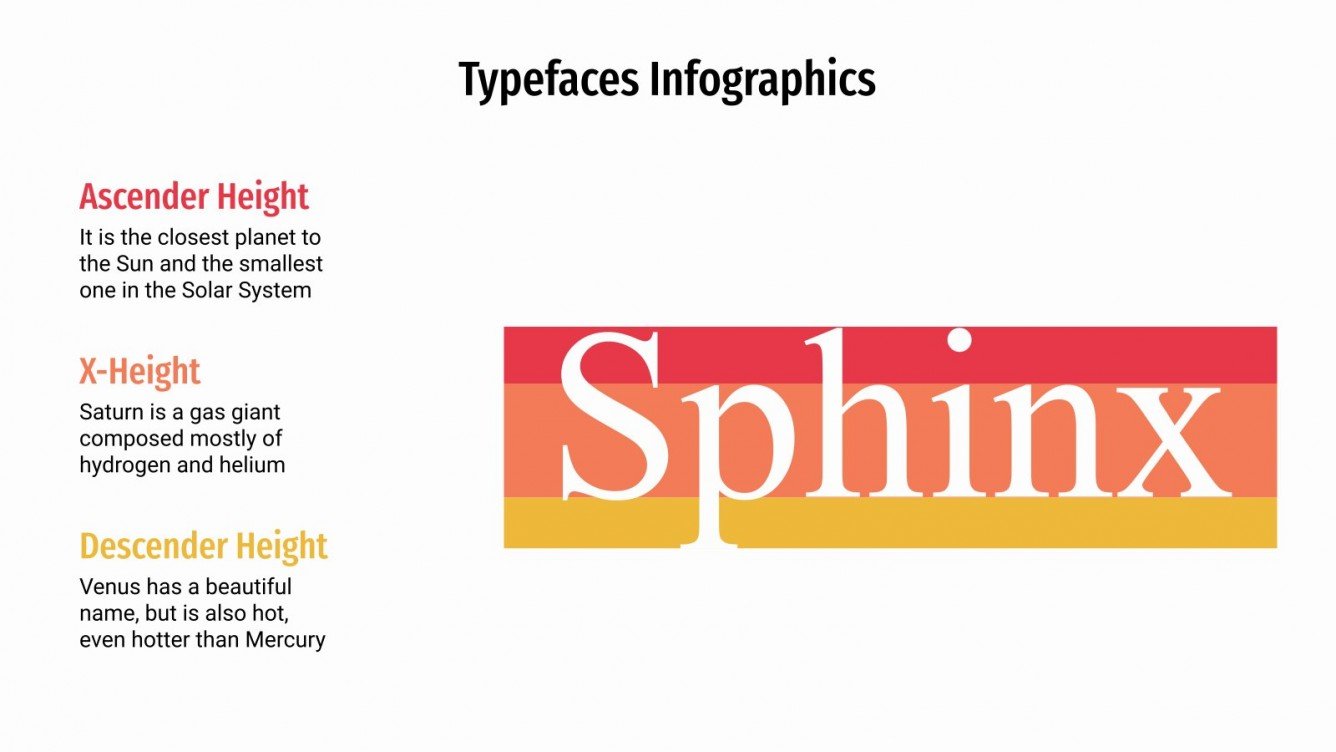 Typefaces Infographics

Ascender Height
It is the closest planet to the Sun and the smallest one in the Solar System

X-Height
Saturn is a gas giant composed mostly of hydrogen and helium

Descender Height
Venus has a beautiful name, but is also hot, even hotter than Mercury

Sphinx