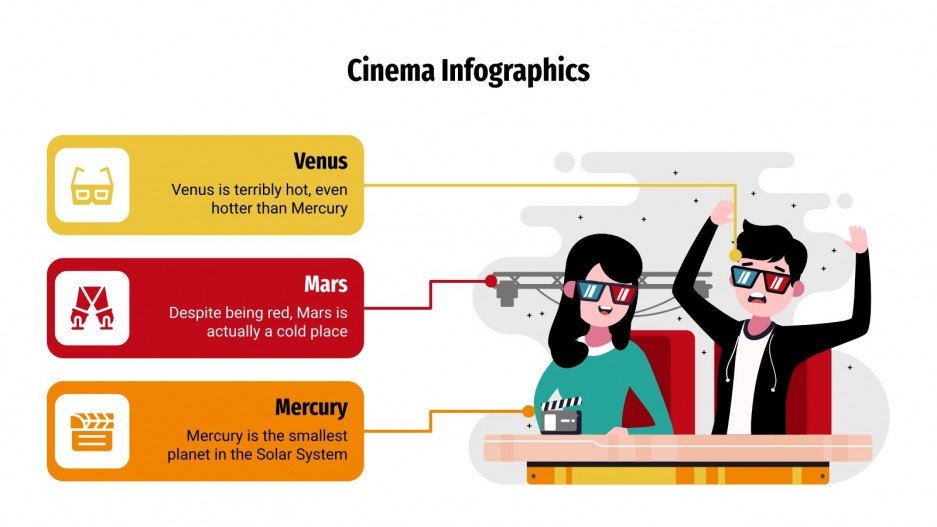 Cinema Infographics

Venus

Venus is terribly hot, even hotter than Mercury

Mars

Despite being red, Mars is actually a cold place

Mercury

Mercury is the smallest planet in the Solar System