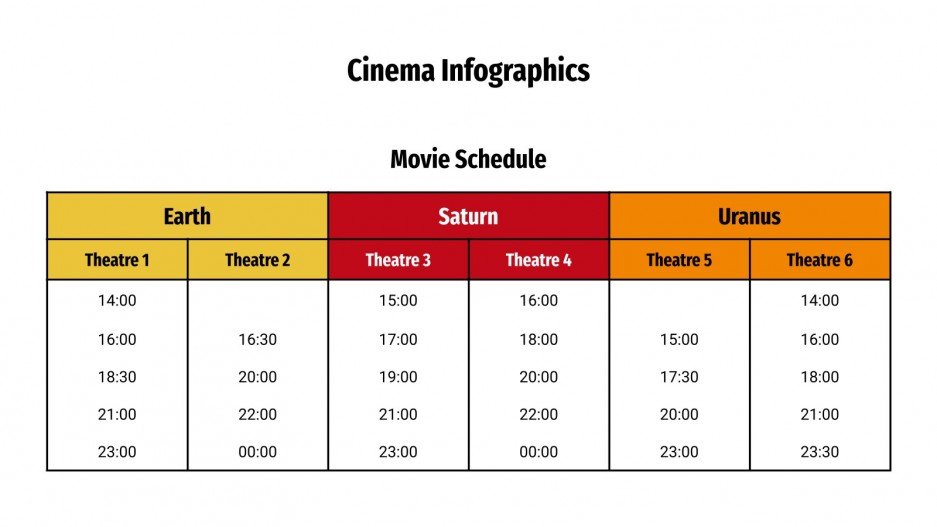 Cinema Infographics

Movie Schedule

| Earth | | Saturn | | Uranus | |
|---|---|---|---|---|---|
| Theatre 1 | Theatre 2 | Theatre 3 | Theatre 4 | Theatre 5 | Theatre 6 |
| 14:00 | | 15:00 | 16:00 | | 14:00 |
| 16:00 | 16:30 | 17:00 | 18:00 | 15:00 | 16:00 |
| 18:30 | 20:00 | 19:00 | 20:00 | 17:30 | 18:00 |
| 21:00 | 22:00 | 21:00 | 22:00 | 20:00 | 21:00 |
| 23:00 | 00:00 | 23:00 | 00:00 | 23:00 | 23:30 |