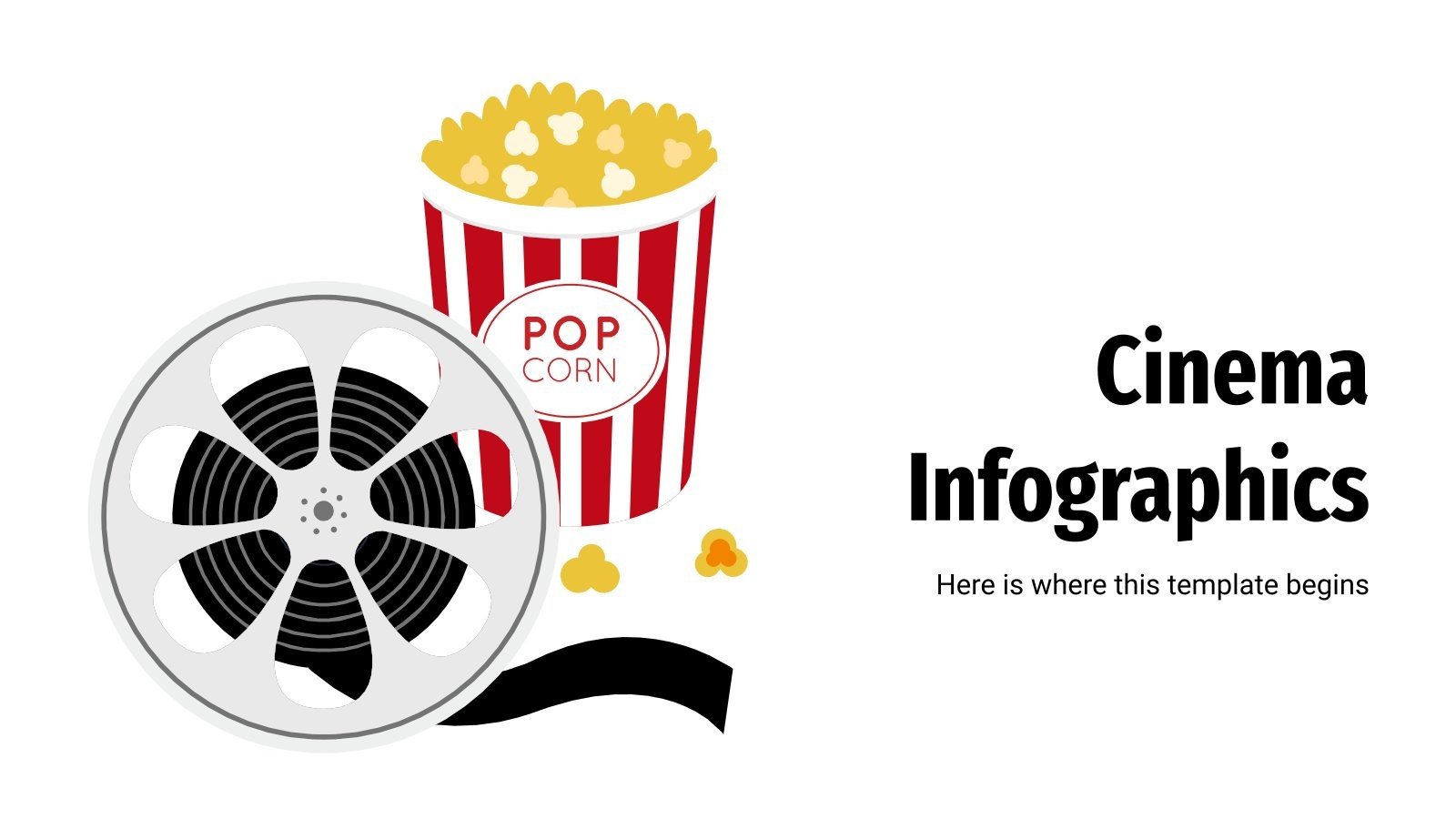 POP
CORN

Cinema Infographics

Here is where this template begins