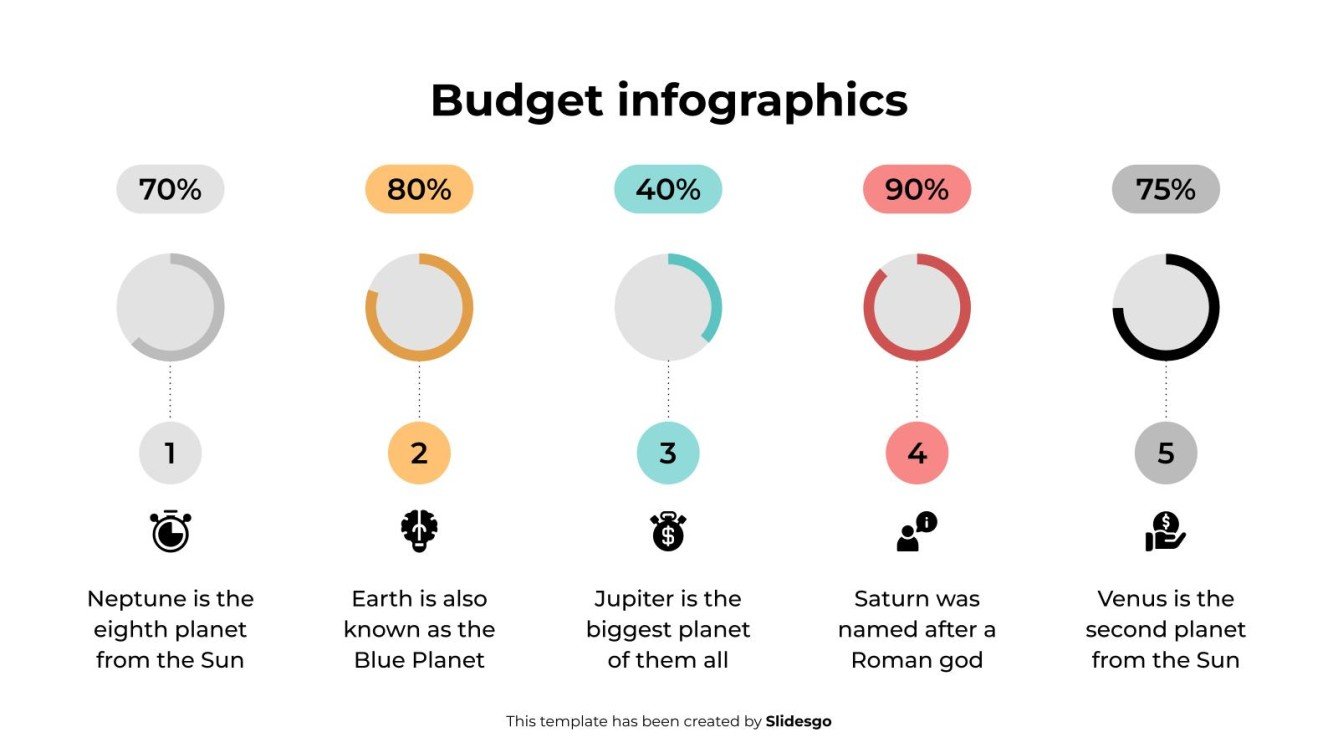 Budget infographics

70%

1

Neptune is the eighth planet from the Sun

80%

2

Earth is also known as the Blue Planet

40%

3

Jupiter is the biggest planet of them all

90%

4

Saturn was named after a Roman god

75%

5

Venus is the second planet from the Sun

This template has been created by Slidesgo