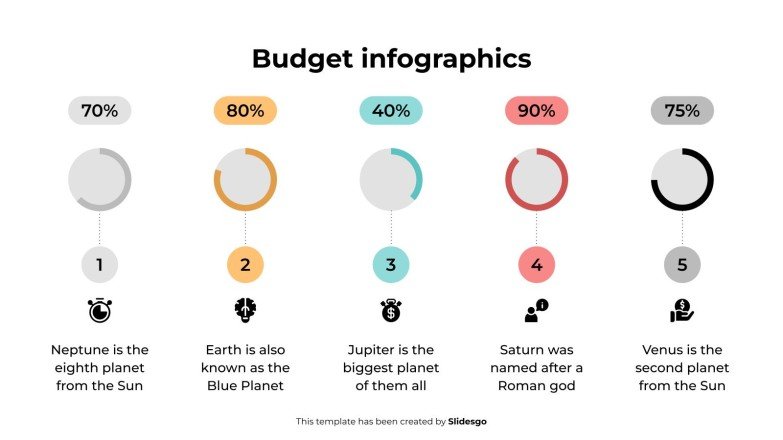 Budget infographics

70%

1

Neptune is the eighth planet from the Sun

80%

2

Earth is also known as the Blue Planet

40%

3

Jupiter is the biggest planet of them all

90%

4

Saturn was named after a Roman god

75%

5

Venus is the second planet from the Sun

This template has been created by Slidesgo