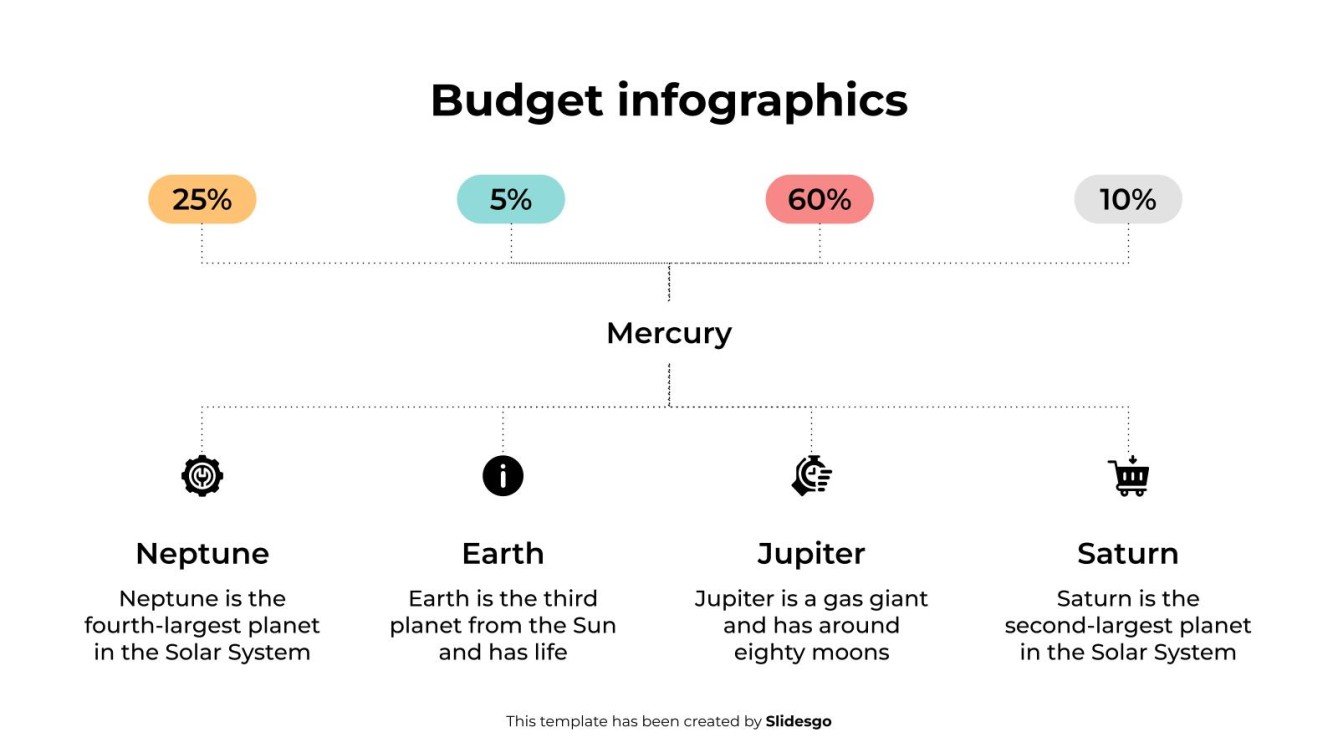 Budget infographics

25%

5%

60%

10%

Mercury

Neptune

Neptune is the fourth-largest planet in the Solar System

Earth

Earth is the third planet from the Sun and has life

Jupiter

Jupiter is a gas giant and has around eighty moons

Saturn

Saturn is the second-largest planet in the Solar System

This template has been created by Slidesgo