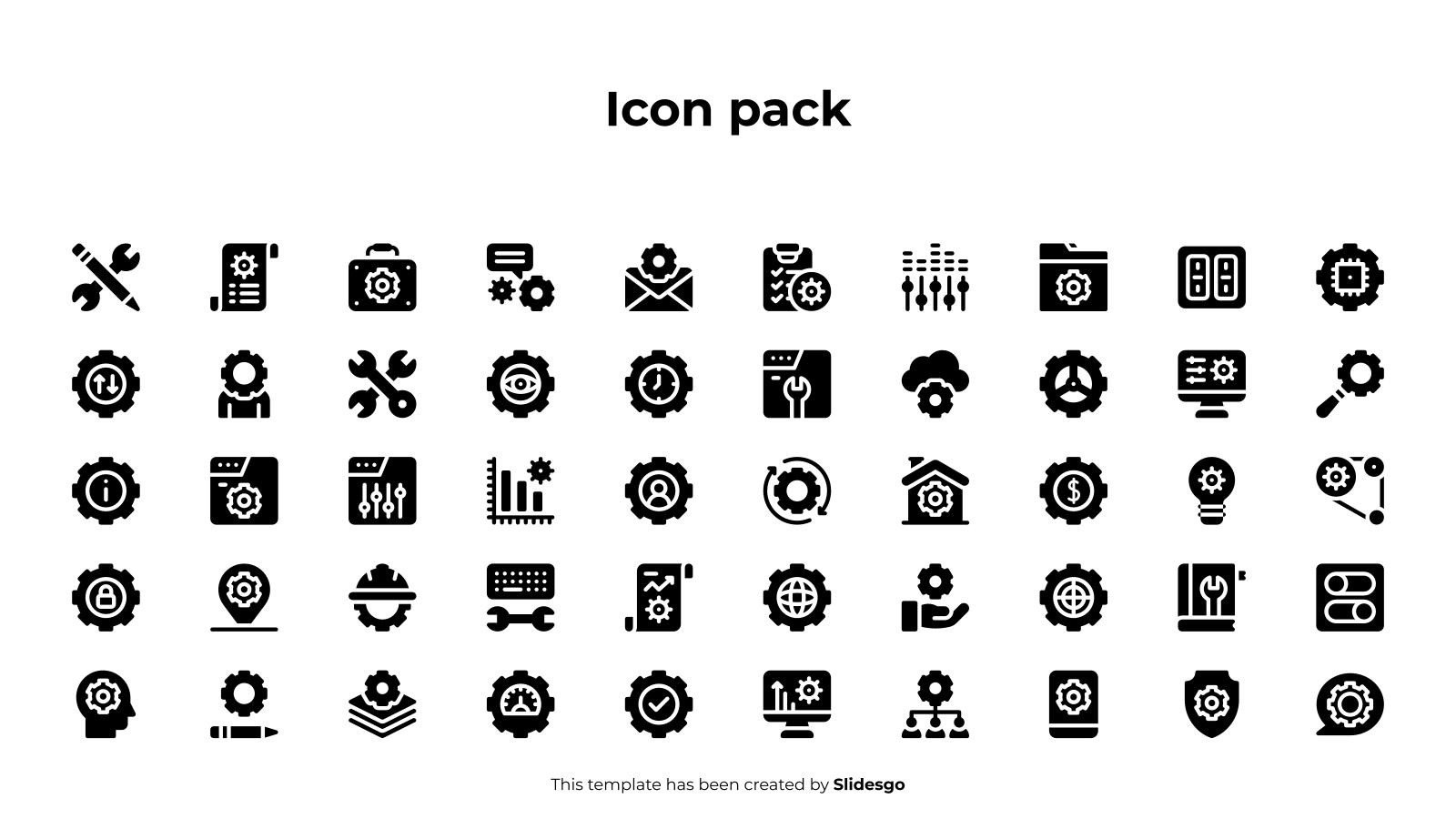 Icon pack

This template has been created by Slidesgo