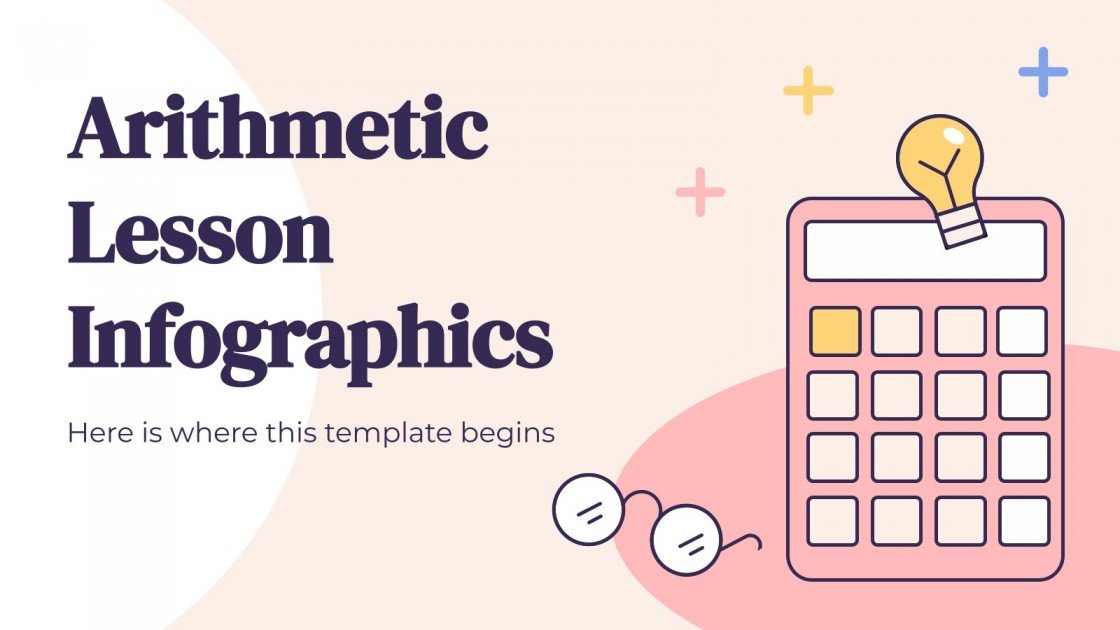 Arithmetic Lesson Infographics

Here is where this template begins