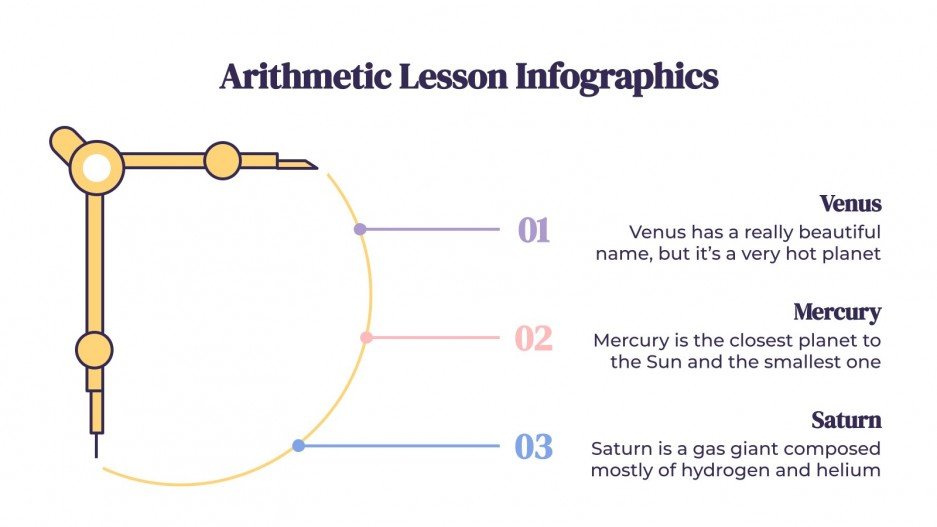 Arithmetic Lesson Infographics

01

Venus

Venus has a really beautiful name, but it's a very hot planet

02

Mercury

Mercury is the closest planet to the Sun and the smallest one

03

Saturn

Saturn is a gas giant composed mostly of hydrogen and helium