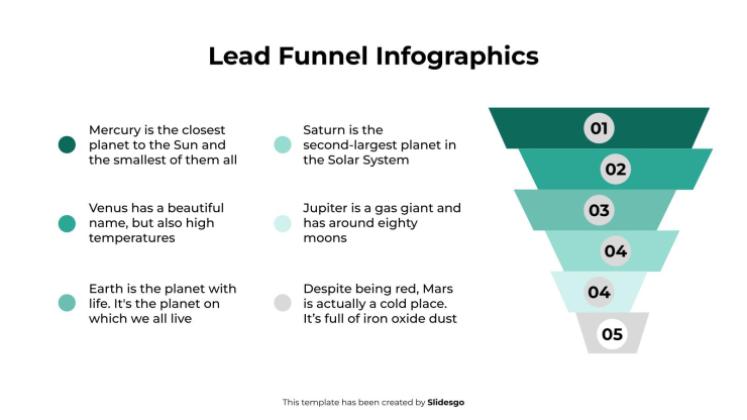 Lead Funnel Infographics

Mercury is the closest planet to the Sun and the smallest of them all

Venus has a beautiful name, but also high temperatures

Earth is the planet with life. It's the planet on which we all live

Saturn is the second-largest planet in the Solar System

Jupiter is a gas giant and has around eighty moons

Despite being red, Mars is actually a cold place. It's full of iron oxide dust

01

02

03

04

04

05

This template has been created by Slidesgo