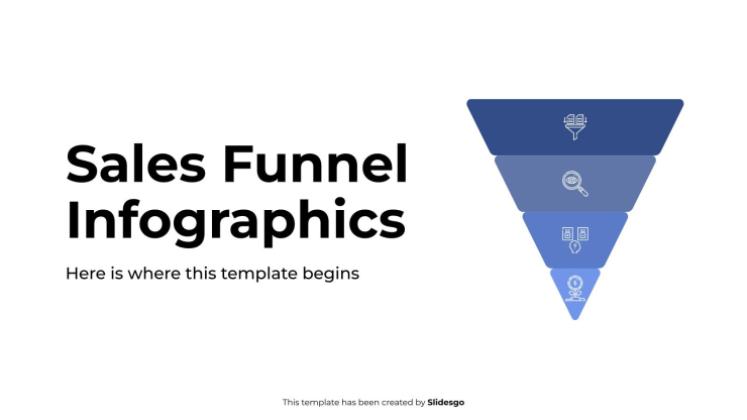 Sales Funnel Infographics

Here is where this template begins

This template has been created by Slidesgo