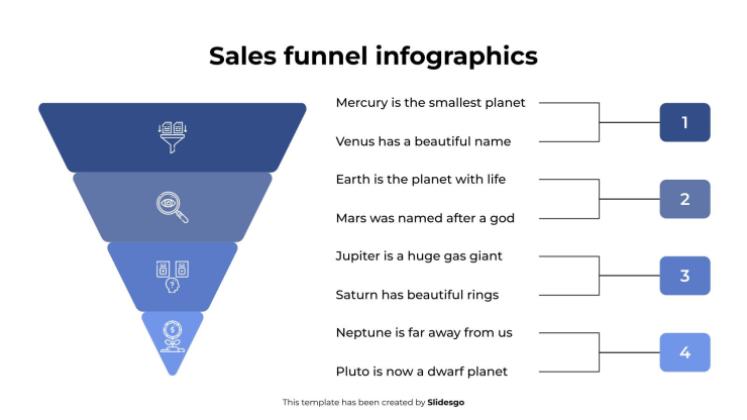 Sales funnel infographics

Mercury is the smallest planet

Venus has a beautiful name

1

Earth is the planet with life

Mars was named after a god

2

Jupiter is a huge gas giant

Saturn has beautiful rings

3

Neptune is far away from us

Pluto is now a dwarf planet

4

This template has been created by Slidesgo